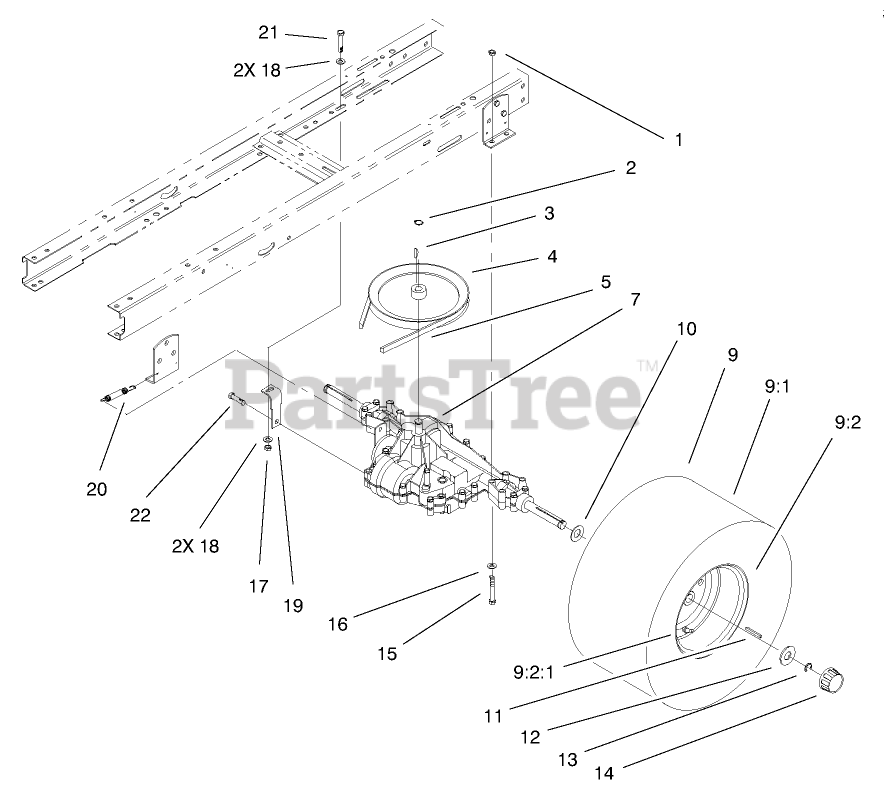 21
2X 18
1
2
3
4
5
7
10
9
9:1
9:2
PartsTree™
20
22
2X 18
17
19
16
15
9:2:1
11
12
13
14