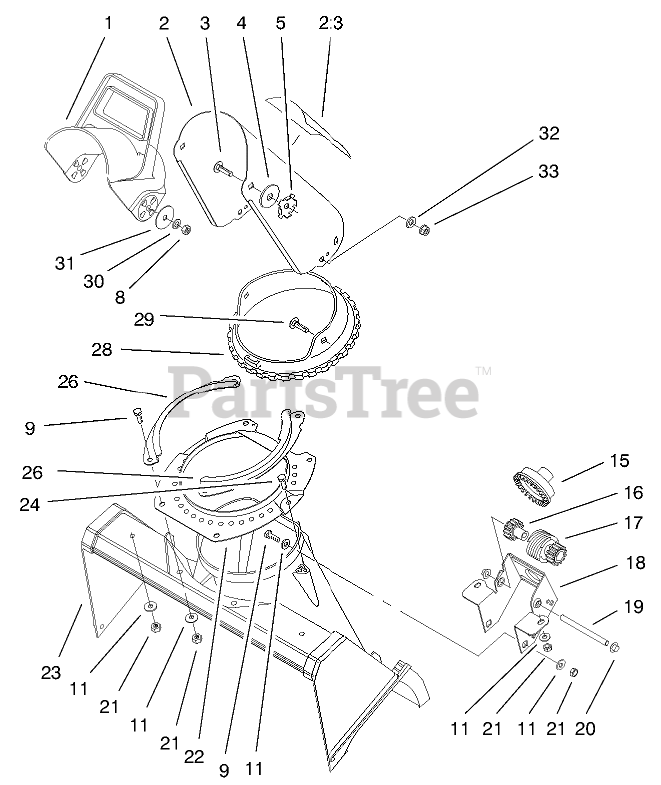 1
2
3
4
5
23
32
33
31
30
8
29
28
26
PartsTree™
9
26
24
15
16
17
18
19
23
11
21
11
21
22
9
11
11
21
11
21
20