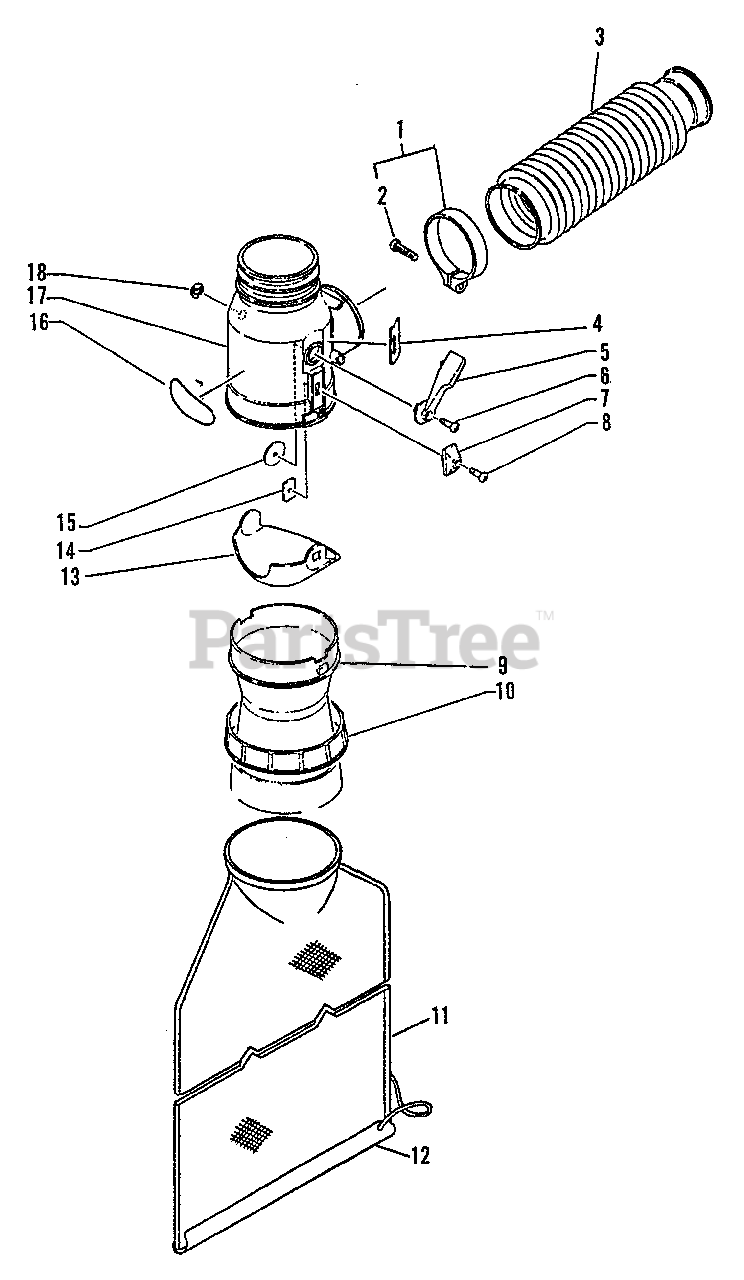 3
1
2
18
17
16
4
5
6
7
8
15
14
13
PartsTree™
9
10
11
12