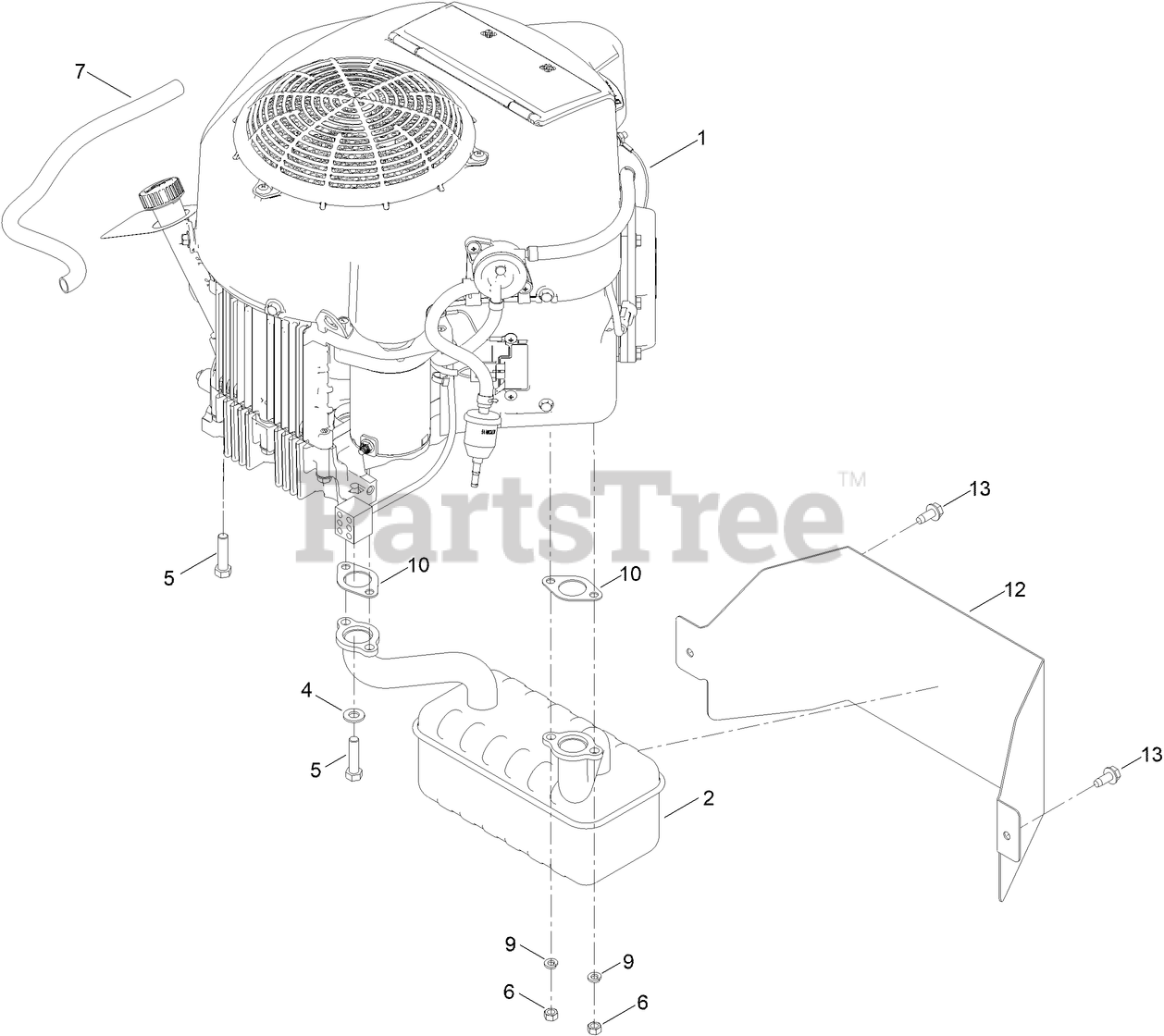 7

1

PartsTree™

13

5

10

10

12

4

5

13

2

9

9

6

6