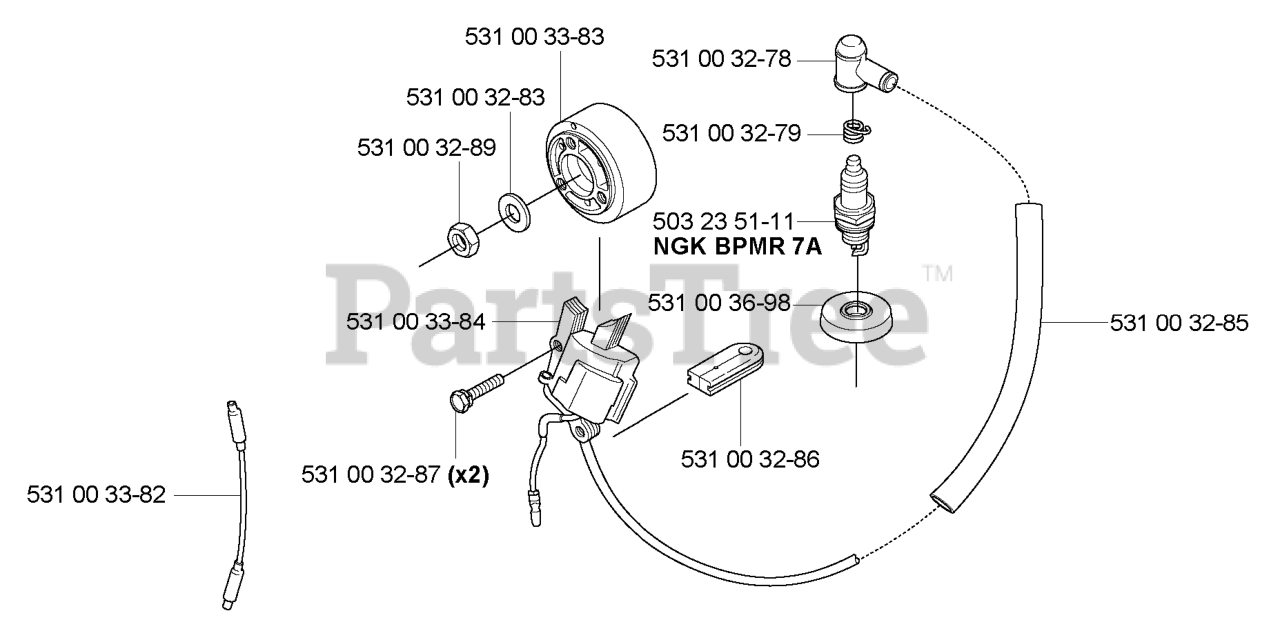 531 00 33-83

531 00 32-78

531 00 32-83

531 00 32-79

531 00 32-89

503 23 51-11
NGK BPMR 7A

PartsTree™

531 00 36-98

531 00 33-84

531 00 32-85

531 00 32-87 (x2)

531 00 32-86

531 00 33-82