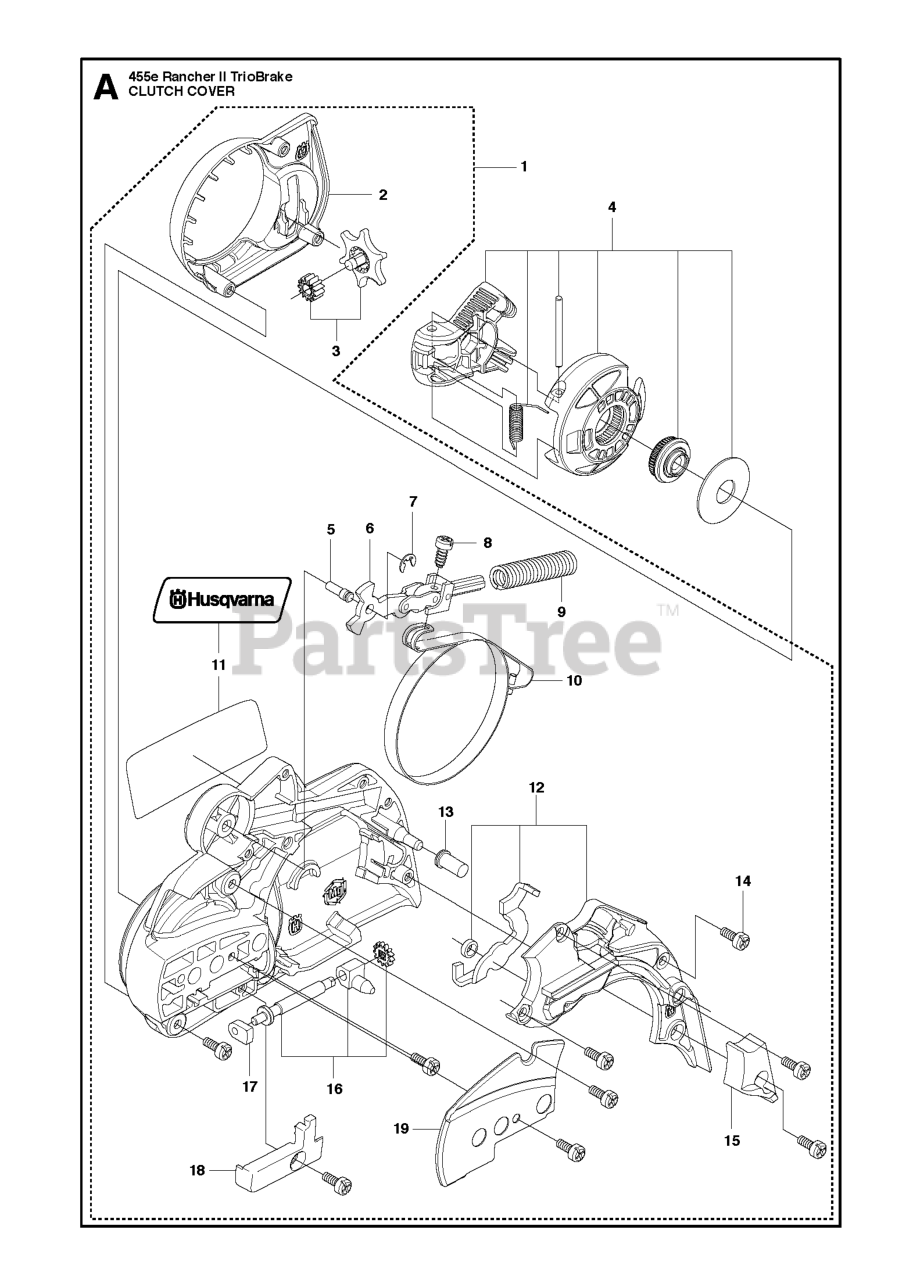 A 455e Rancher II TrioBrake
CLUTCH COVER

1
2
3
4
5
6
7
8
9
Husqvarna
PartsTree™
10
11
12
13
14
15
16
17
18
19