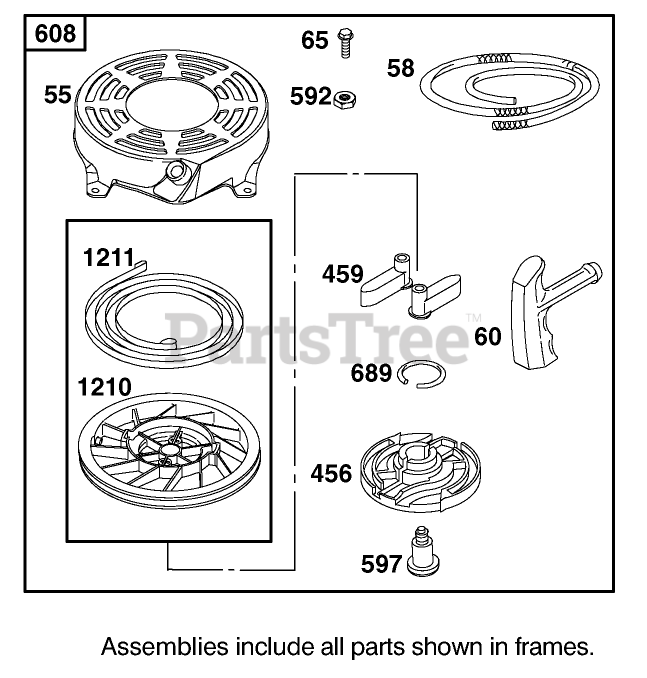 608

65

58

55

592

1211

459

PartsTree™

60

689

1210

456

597

Assemblies include all parts shown in frames.