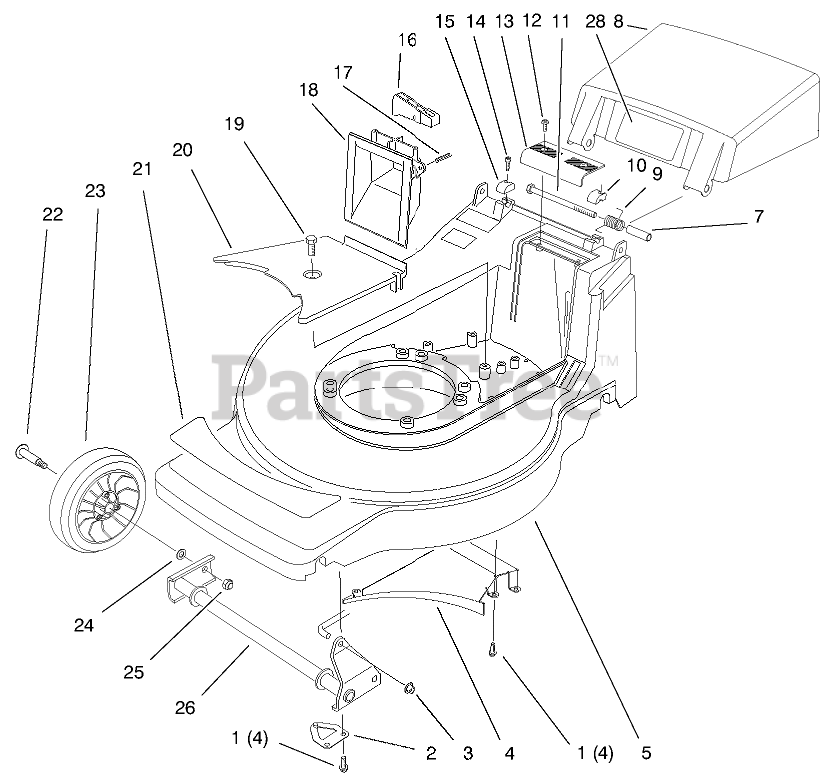 15 14 13 12 11 28 8
16
17
18
19
20
21
23
22
10 9
7
PartsTree™
24
25
26
1 (4)
2
3
4
1 (4)
5