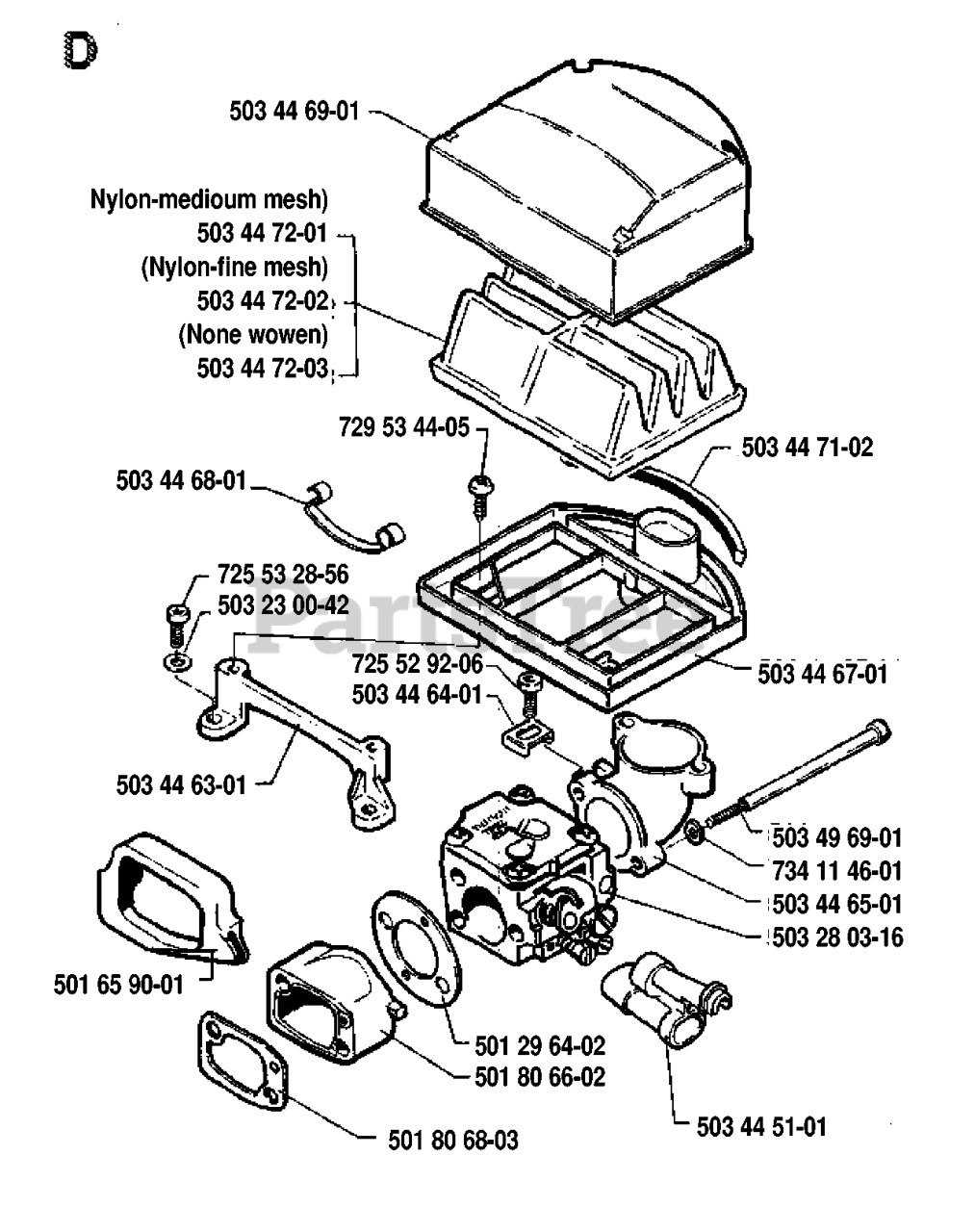 D

503 44 69-01

Nylon-medioum mesh)
503 44 72-01
(Nylon-fine mesh)
503 44 72-02
(None wowen)
503 44 72-03

729 53 44-05

503 44 71-02

503 44 68-01

725 53 28-56
503 23 00-42

PartsTree

725 52 92-06
503 44 64-01

503 44 67-01

503 44 63-01

503 49 69-01
734 11 46-01
503 44 65-01
503 28 03-16

501 65 90-01

501 29 64-02
501 80 66-02

501 80 68-03

503 44 51-01