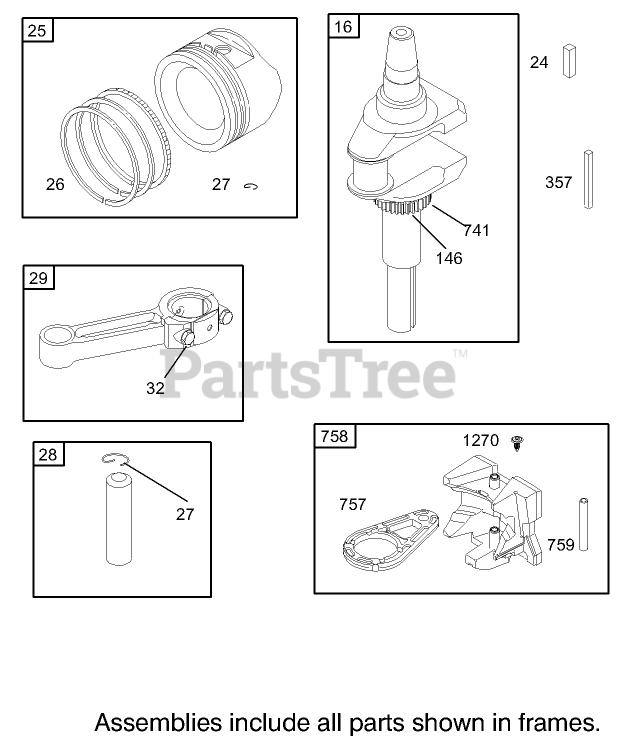 25
26
27
16
24
357
741
146
29
32
PartsTree™
28
27
758
1270
757
759
Assemblies include all parts shown in frames.