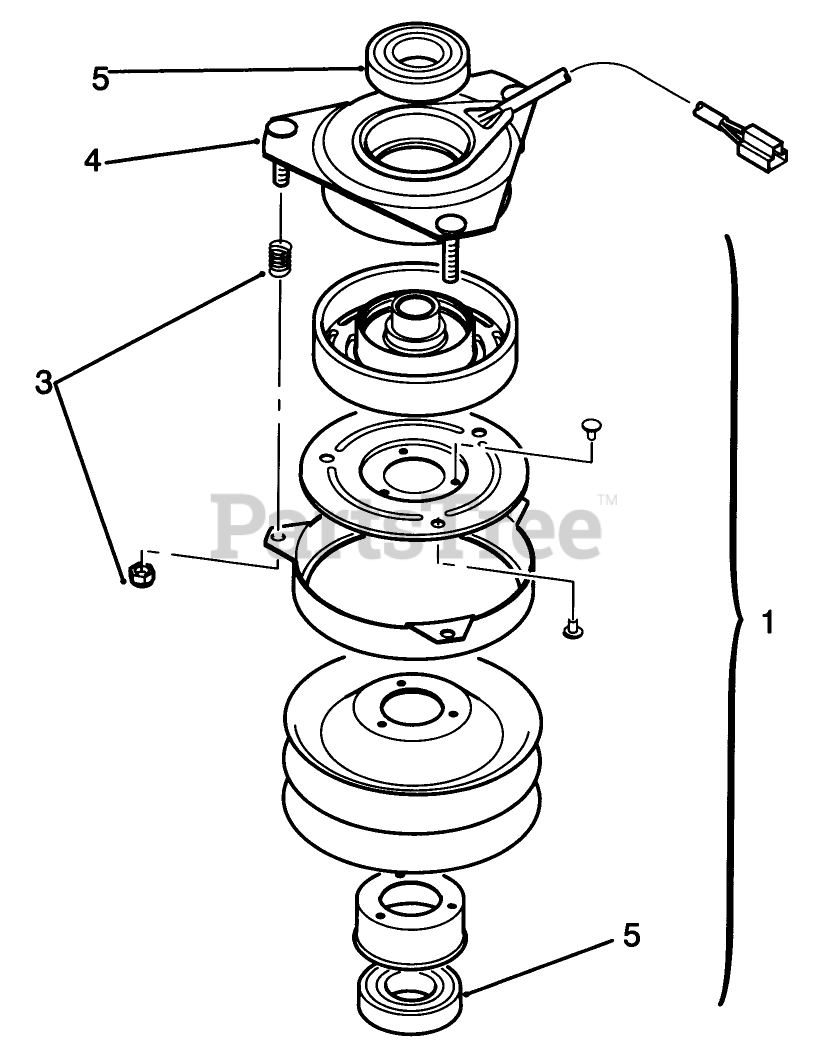 5
4
3
PartsTree™
1
5