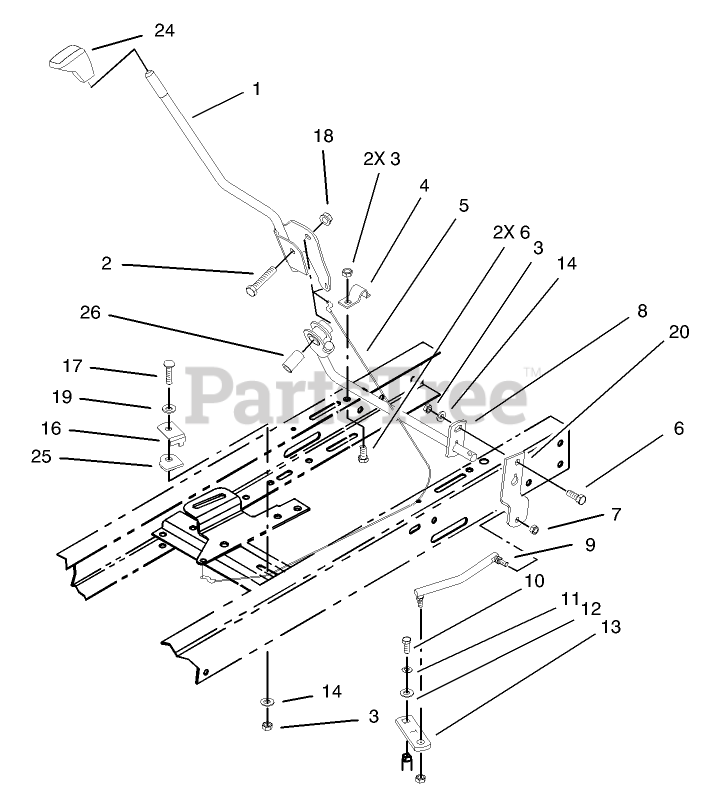 24
1
18
2X 3
4
5
2X 6
3
14
2
26
8
20
17
19
16
25
PartsTree™
6
7
9
10
11
12
13
14
3