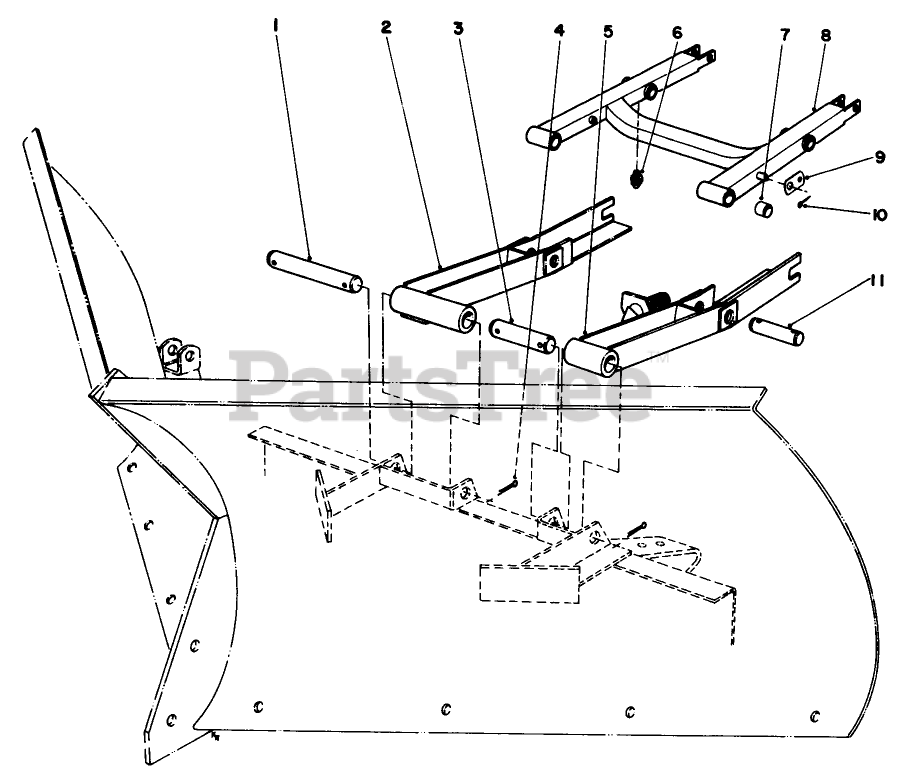 1
2
3
4
5
6
7
8
9
10
11
PartsTree™