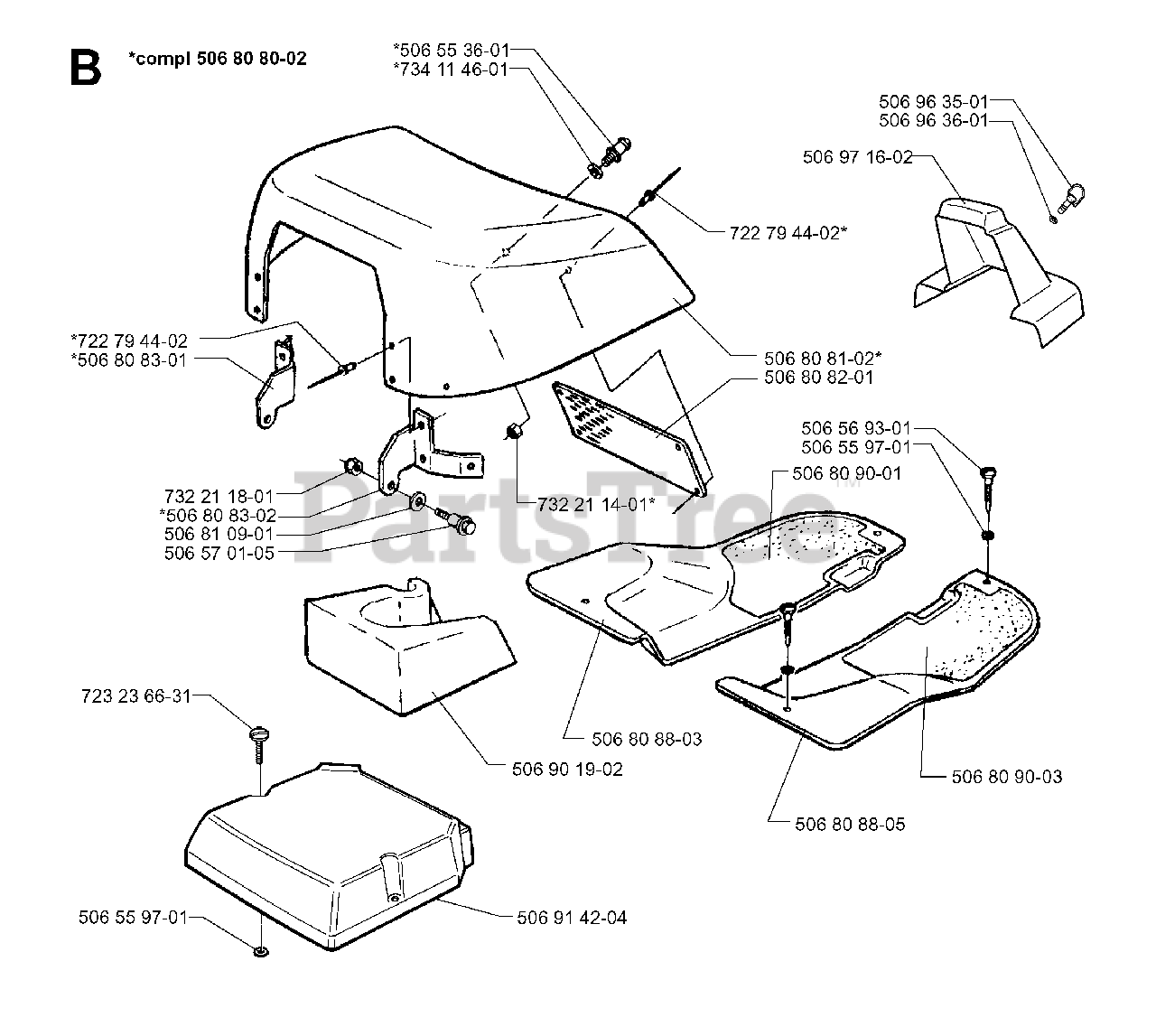 B *compl 506 80 80-02

*506 55 36-01
*734 11 46-01

506 96 35-01
506 96 36-01
506 97 16-02

722 79 44-02*

*722 79 44-02
*506 80 83-01

506 80 81-02*
506 80 82-01

506 56 93-01
506 55 97-01

506 80 90-01

732 21 18-01
*506 80 83-02
506 81 09-01
506 57 01-05

732 21 14-01*

PartsTree™

723 23 66-31

506 80 88-03

506 90 19-02

506 80 90-03

506 80 88-05

506 55 97-01

506 91 42-04