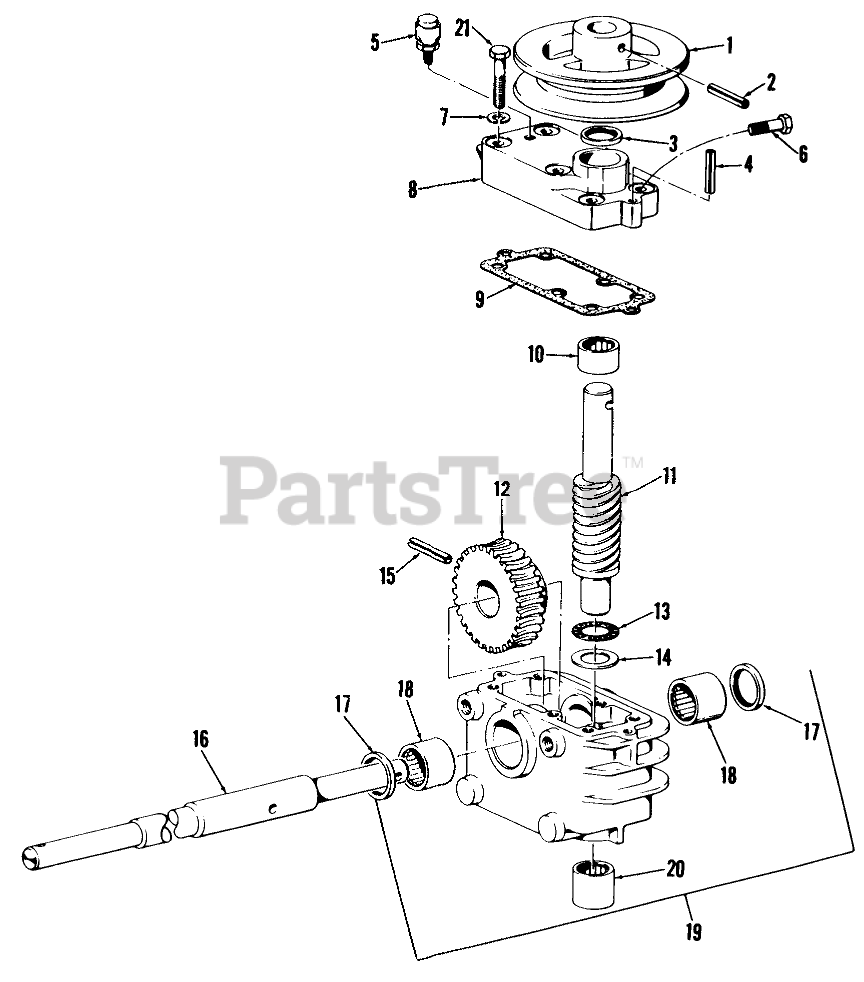 5
21
1
2
7
3
6
4
8
9
10
PartsTree™
11
12
15
13
14
17
18
16
17
18
20
19