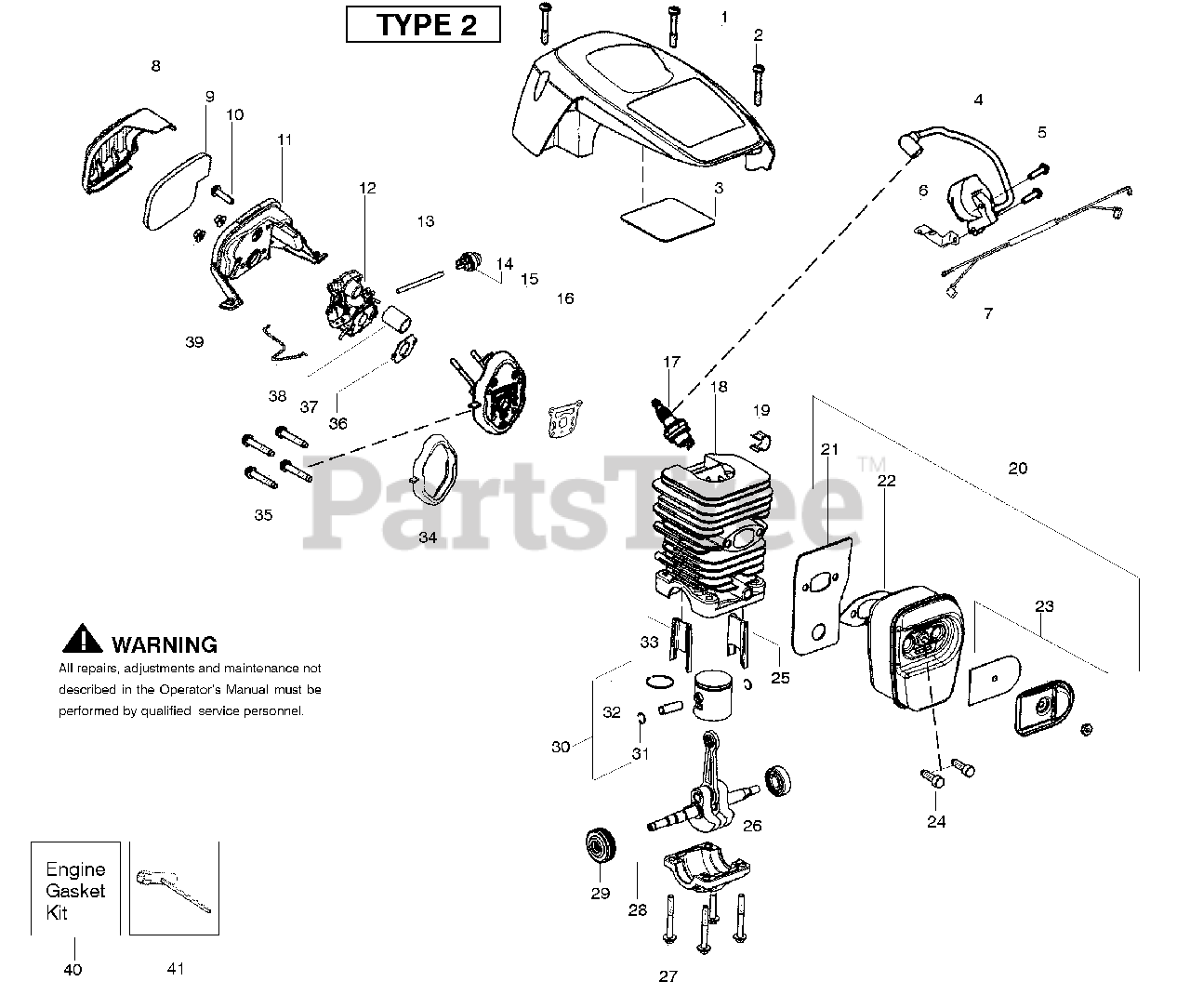 TYPE 2

1
2
3
4
5
6
7
8
9
10
11
12
13
14
15
16
17
18
19
20
21
22
23
24
25
26
27
28
29
30
31
32
33
34
35
36
37
38
39

PartsTree™

WARNING
All repairs, adjustments and maintenance not described in the Operator's Manual must be performed by qualified service personnel.

Engine Gasket Kit

40
41