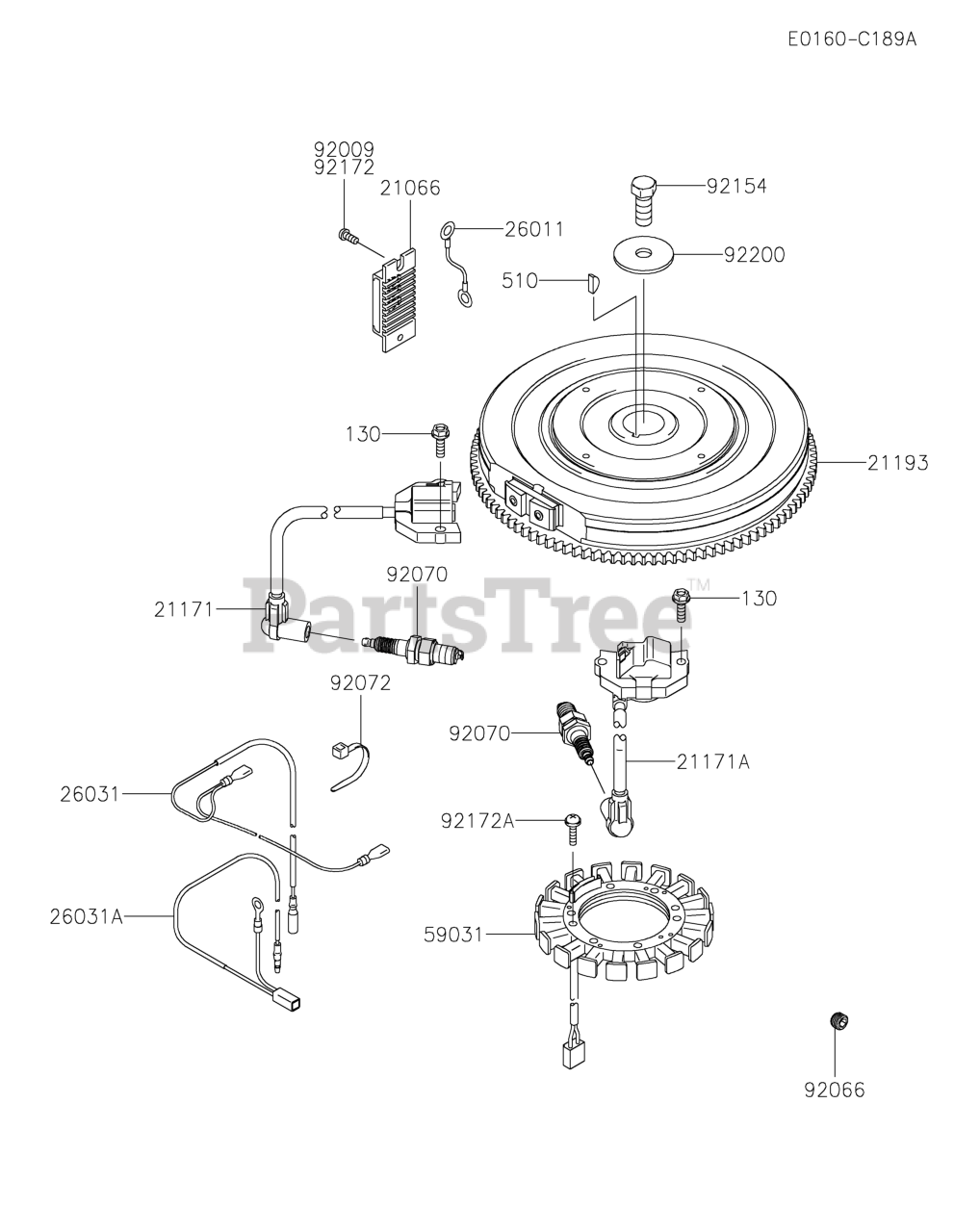 E0160-C189A

92009
92172
21066
26011
92154
92200
510
130
21193
92070
21171
PartsTree™
130
92072
92070
21171A
26031
92172A
26031A
59031
92066