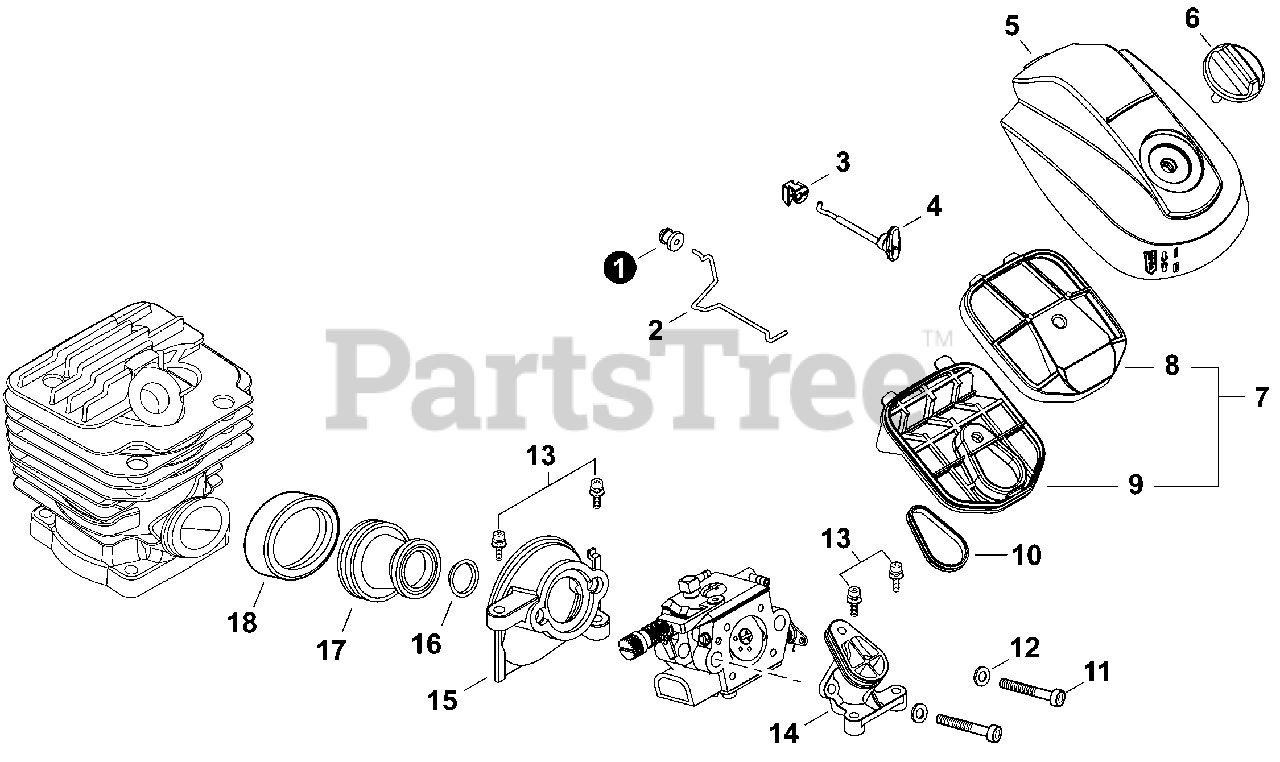 5
6
3
4
1
2
PartsTree™
8
7
9
13
10
13
18
17
16
15
12
11
14