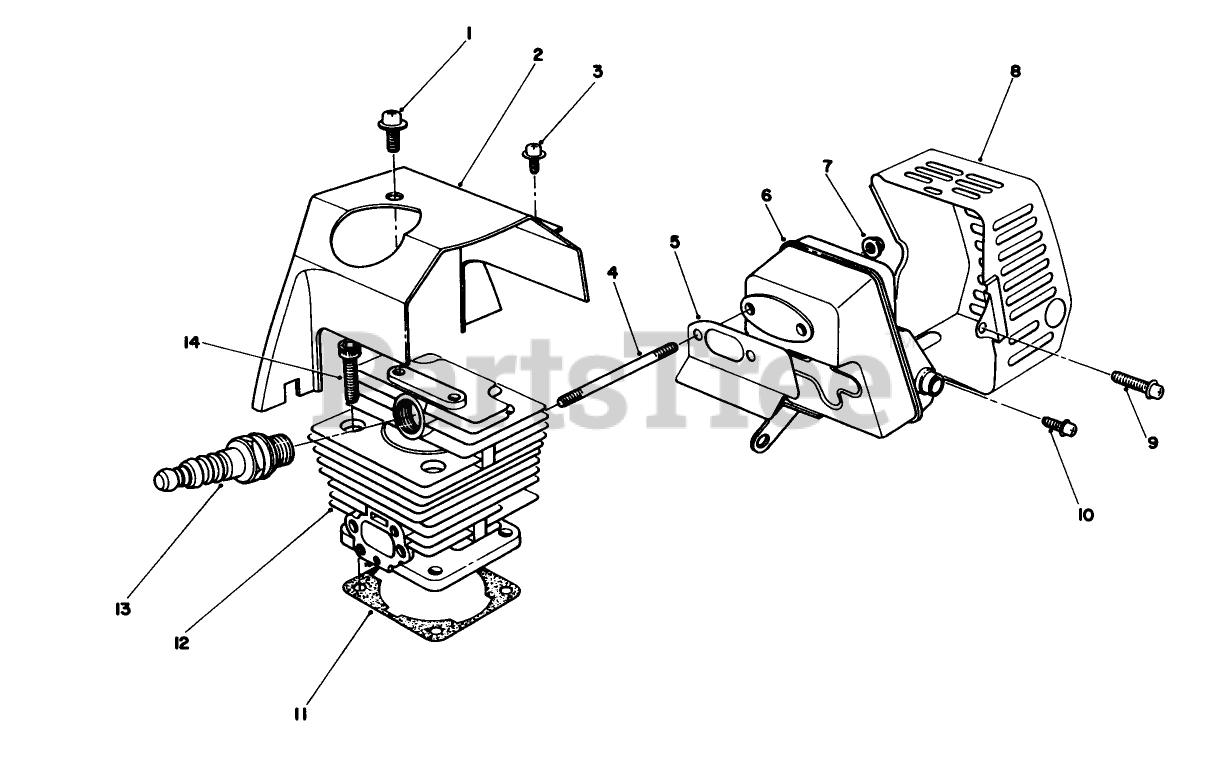 1
2
3
8
7
6
5
4
14
PartsTree
9
10
13
12
11