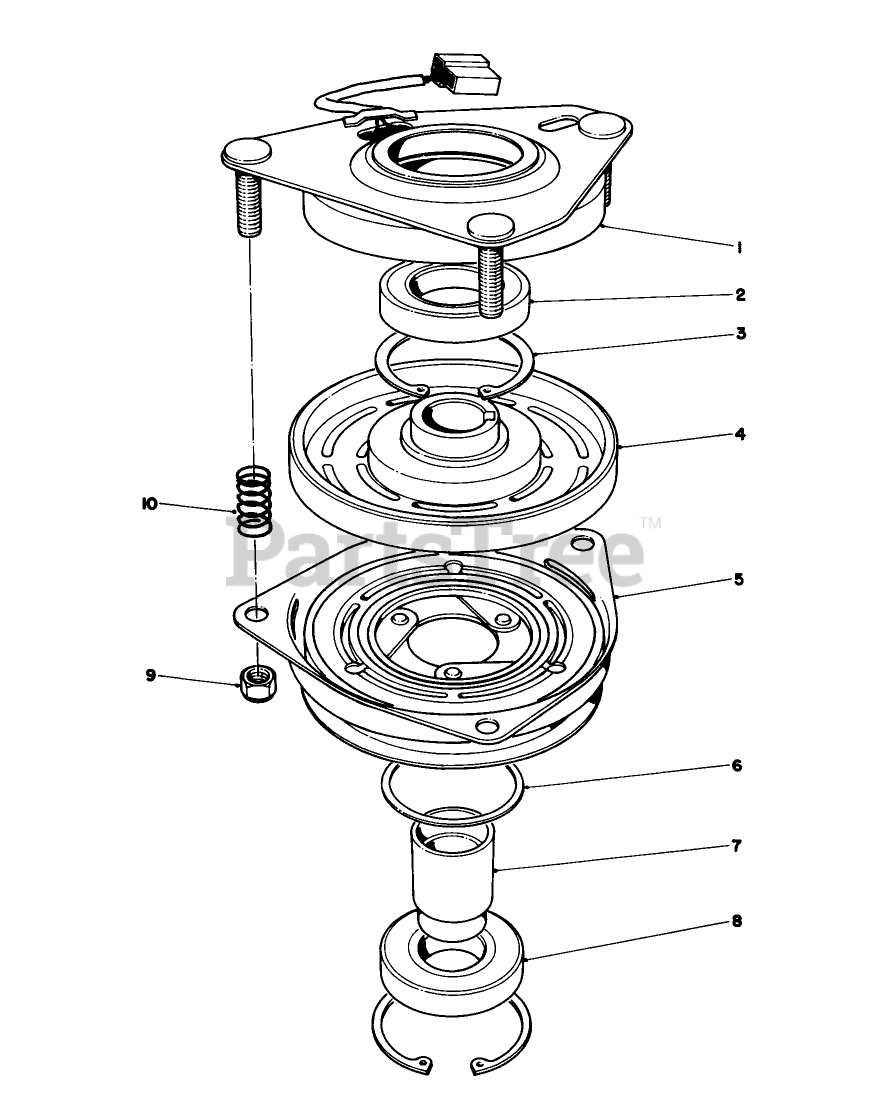 1
2
3
4
10
PartsTree™
5
9
6
7
8