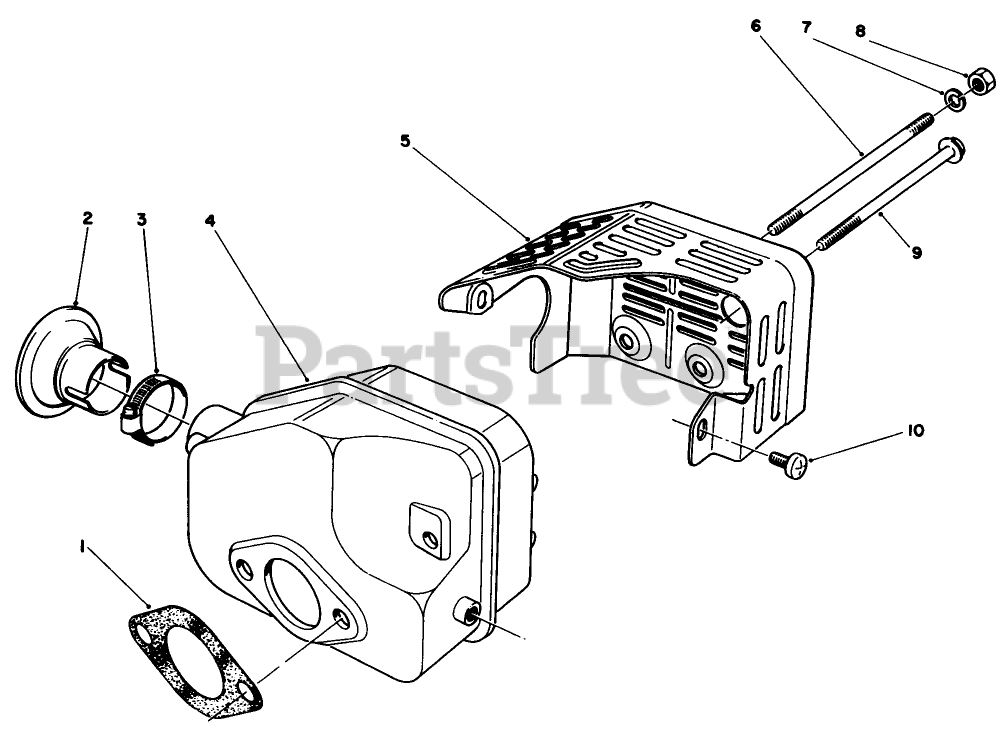 6
7
8
5
2
3
4
9
PartsTree
10
1