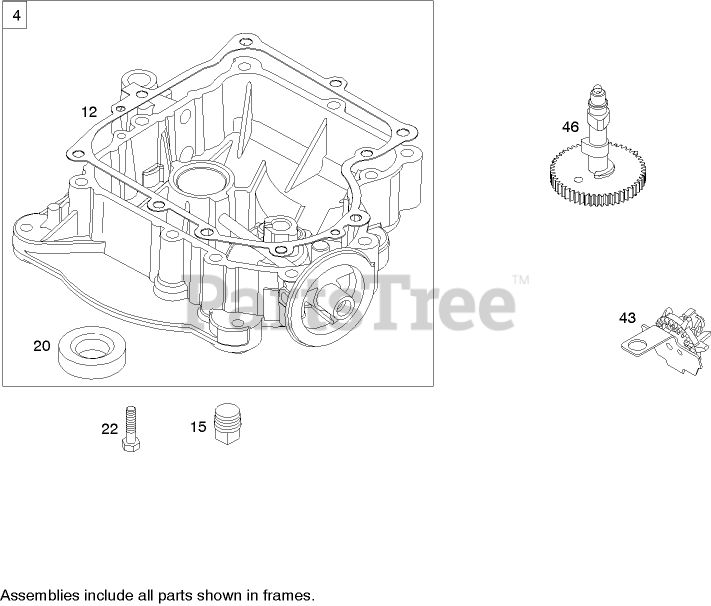 4

12

46

PartsTree™

43

20

22

15

Assemblies include all parts shown in frames.