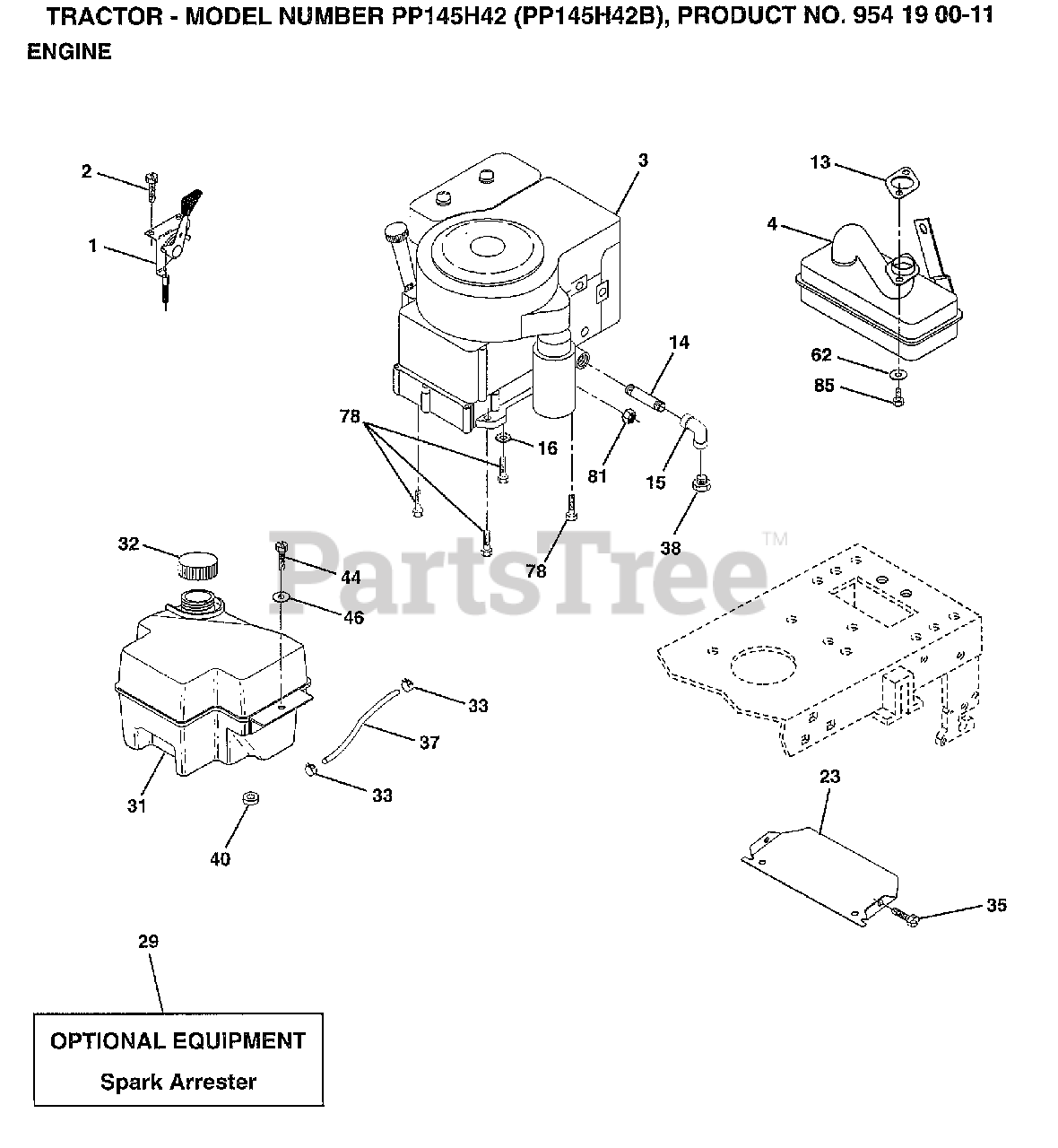 TRACTOR - MODEL NUMBER PP145H42 (PP145H42B), PRODUCT NO. 954 19 00-11
ENGINE

2
1
3
13
4
14
62
85
78
16
81
15
38
78
32
44
46
PartsTree™
33
37
33
31
40
23
35
29

OPTIONAL EQUIPMENT
Spark Arrester