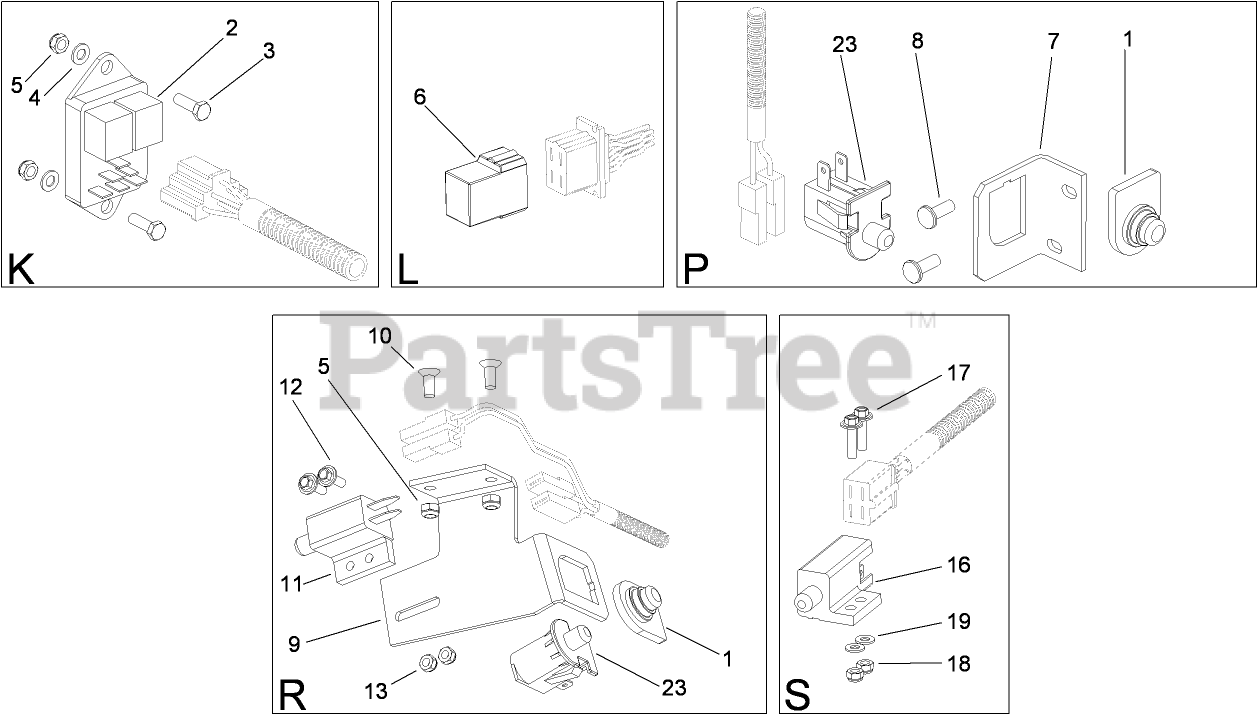 2
3
5
4
K

6
L

23
8
7
1
P

PartsTree™

10
5
12
11
9
13
1
23
R

17
16
19
18
S