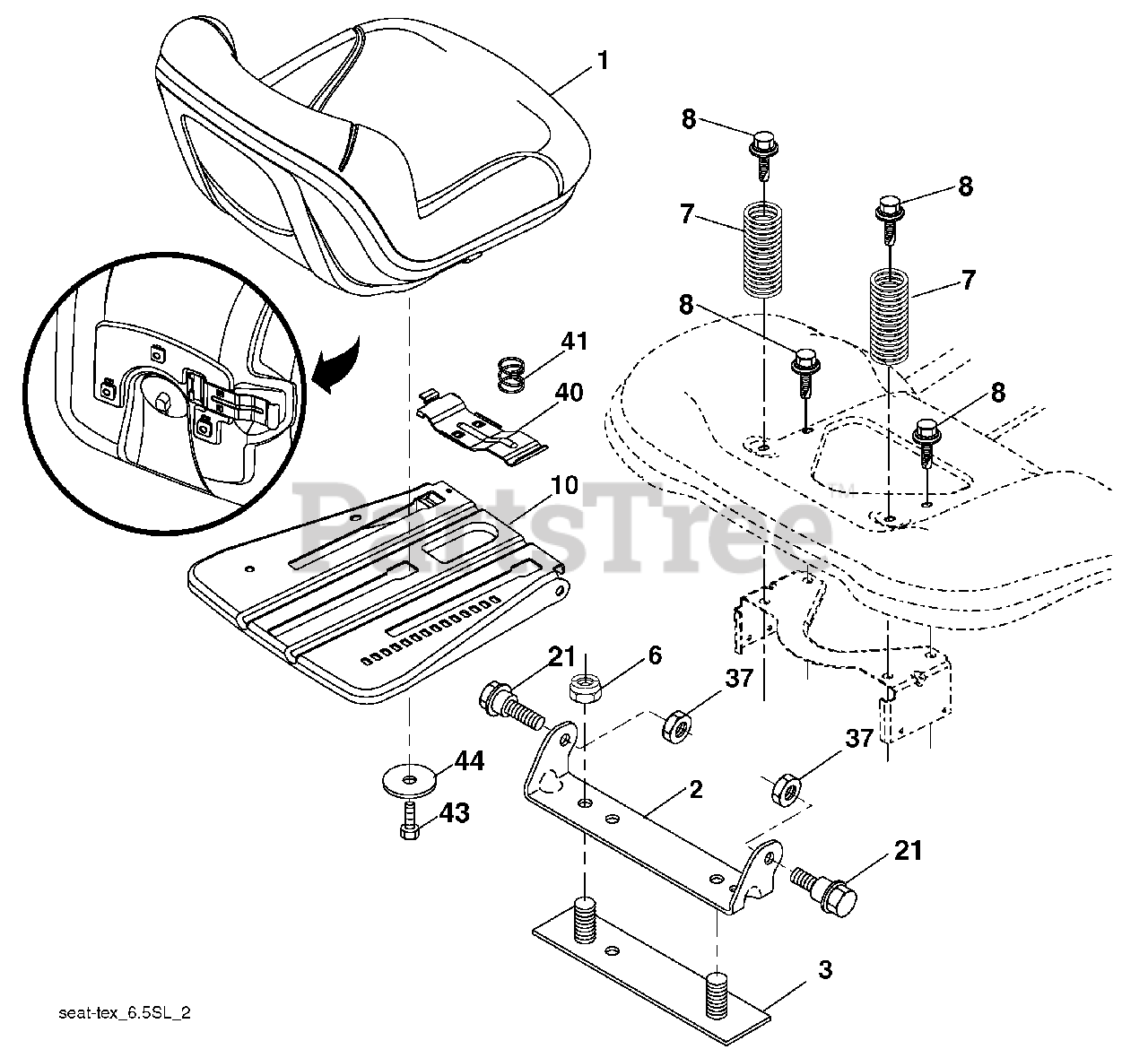 1
8
8
7
7
8
8
41
40
10
PartsTree™
21
6
37
37
44
43
2
21
3
seat-tex_6.5SL_2