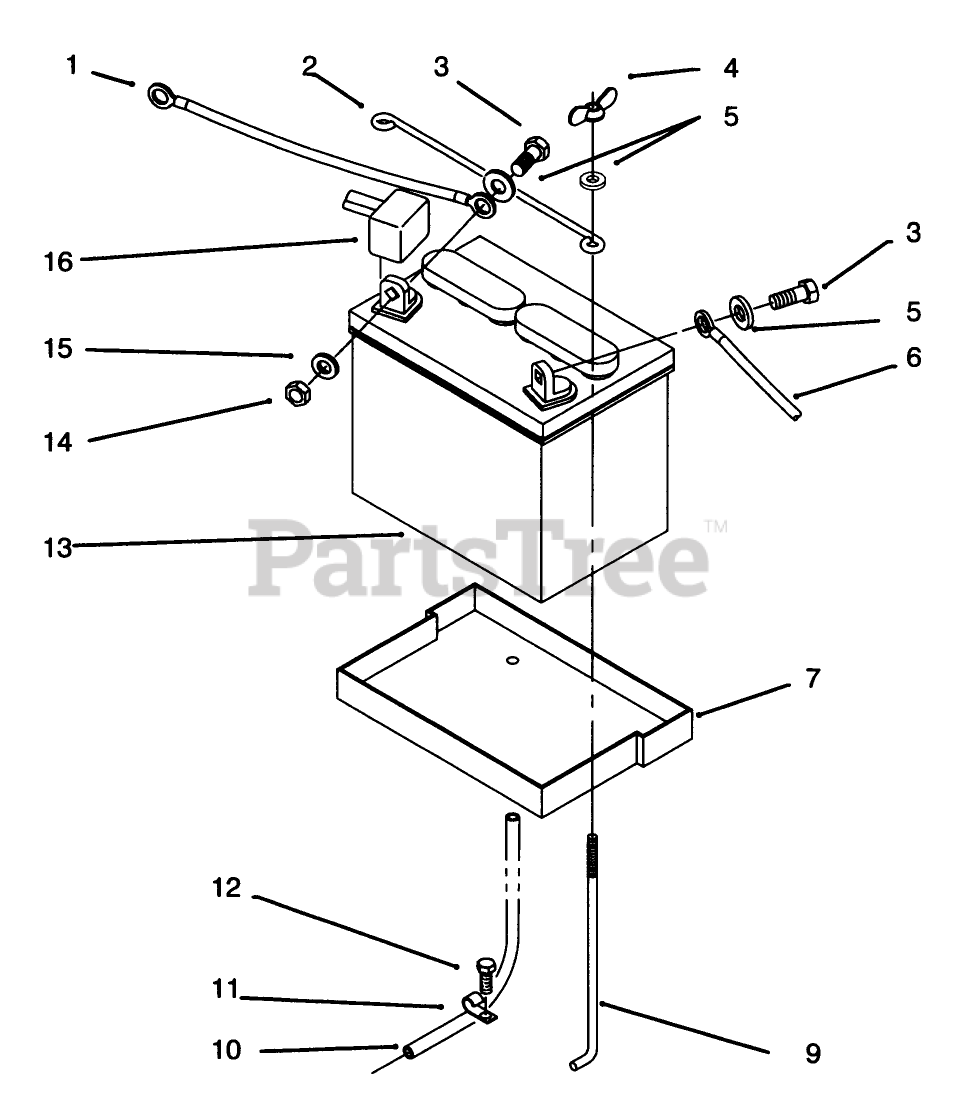 1
2
3
4
5
16
3
5
15
6
14
13
PartsTree™
7
12
11
10
9