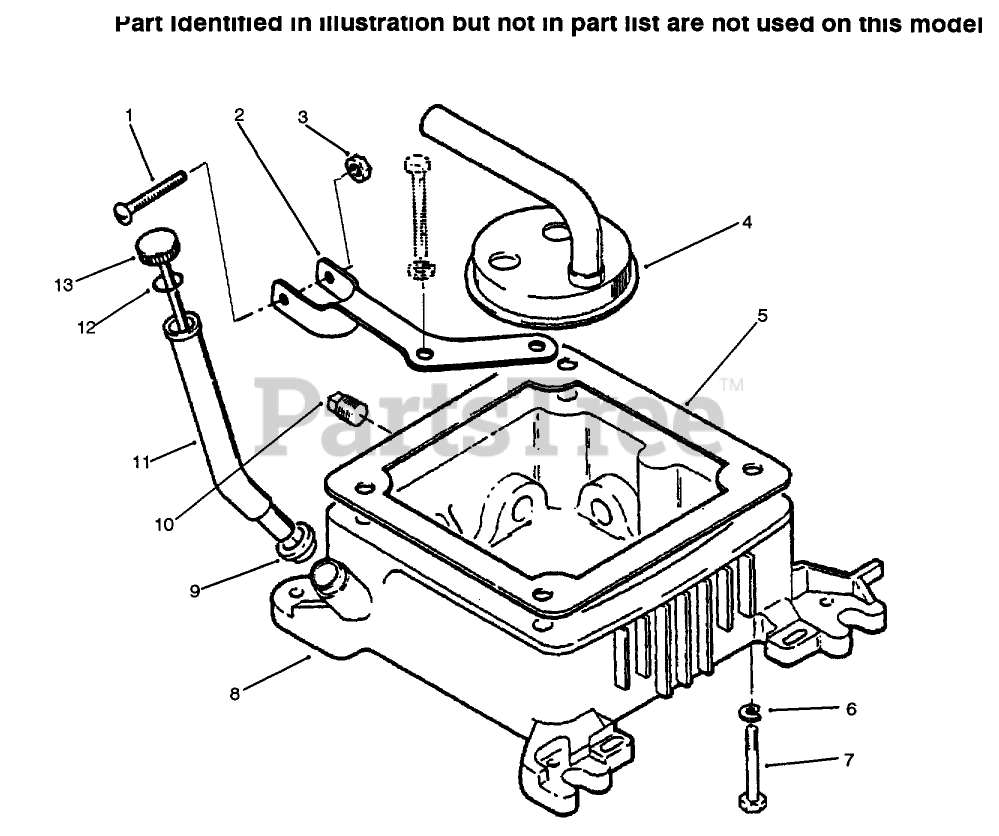 Part Identified in illustration but not in part list are not used on this model

1
2
3
4
5
13
12
11
10
9
8
6
7

PartsTree™