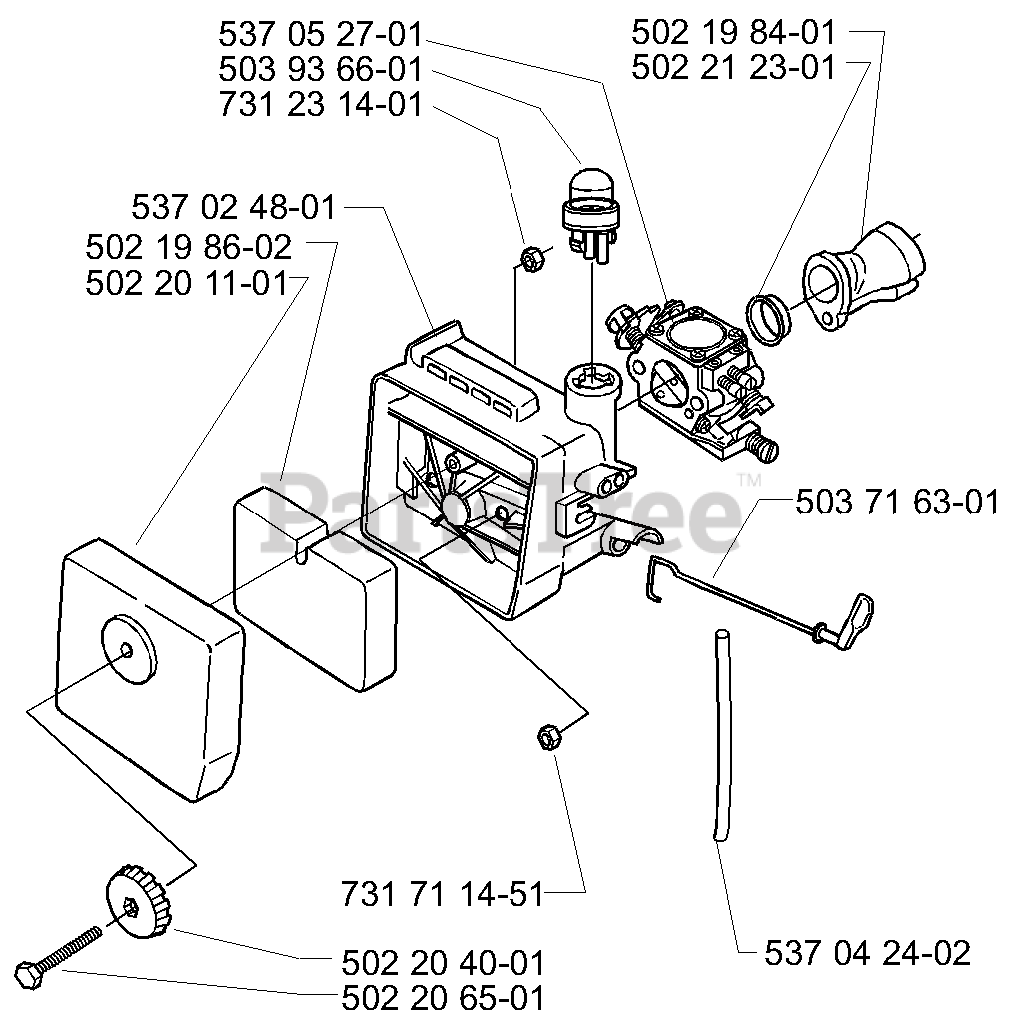 537 05 27-01
503 93 66-01
731 23 14-01
502 19 84-01
502 21 23-01
537 02 48-01
502 19 86-02
502 20 11-01
PartsTree™
503 71 63-01
731 71 14-51
502 20 40-01
502 20 65-01
537 04 24-02