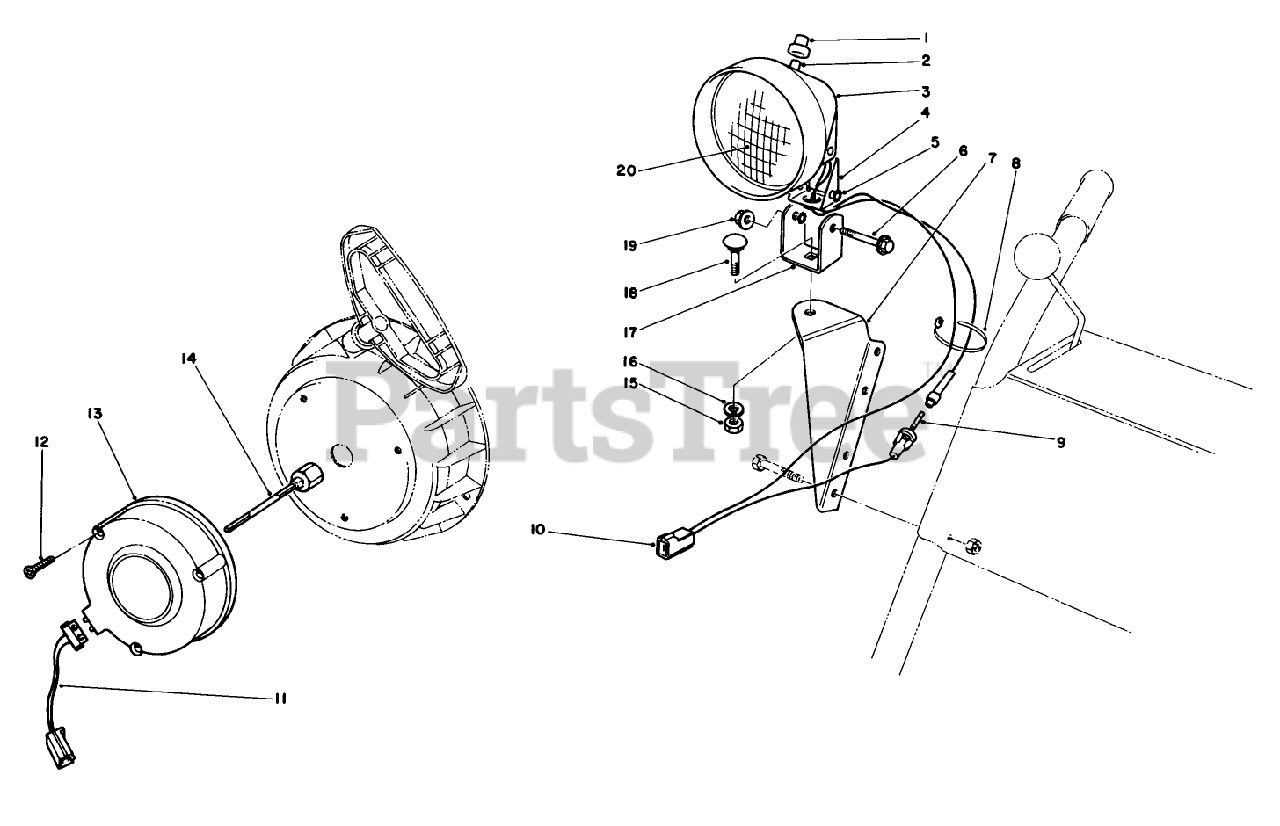 1
2
3
4
5
6
7
8
20
19
18
17
16
15
9
10
14
13
12
11
PartsTree