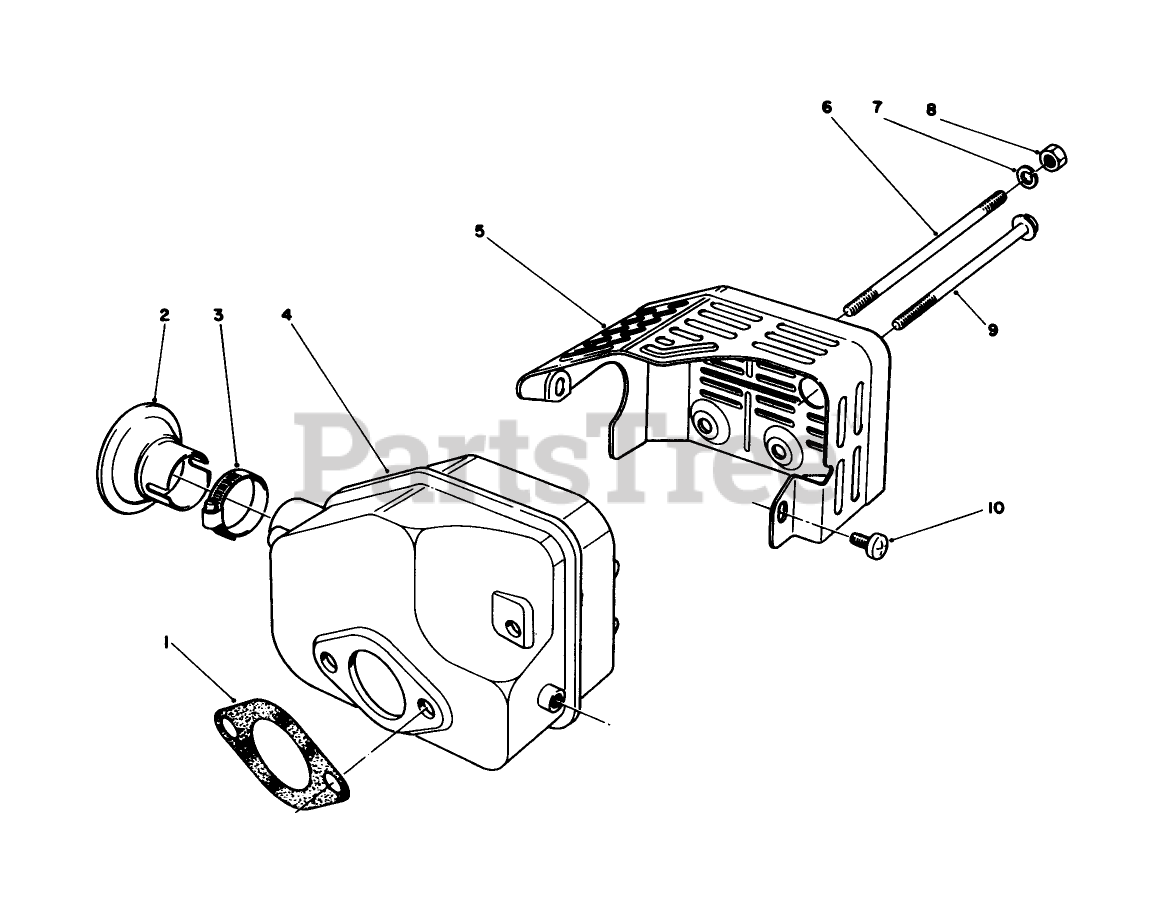 6
7
8
5
9
2
3
4
PartsTree
10
1