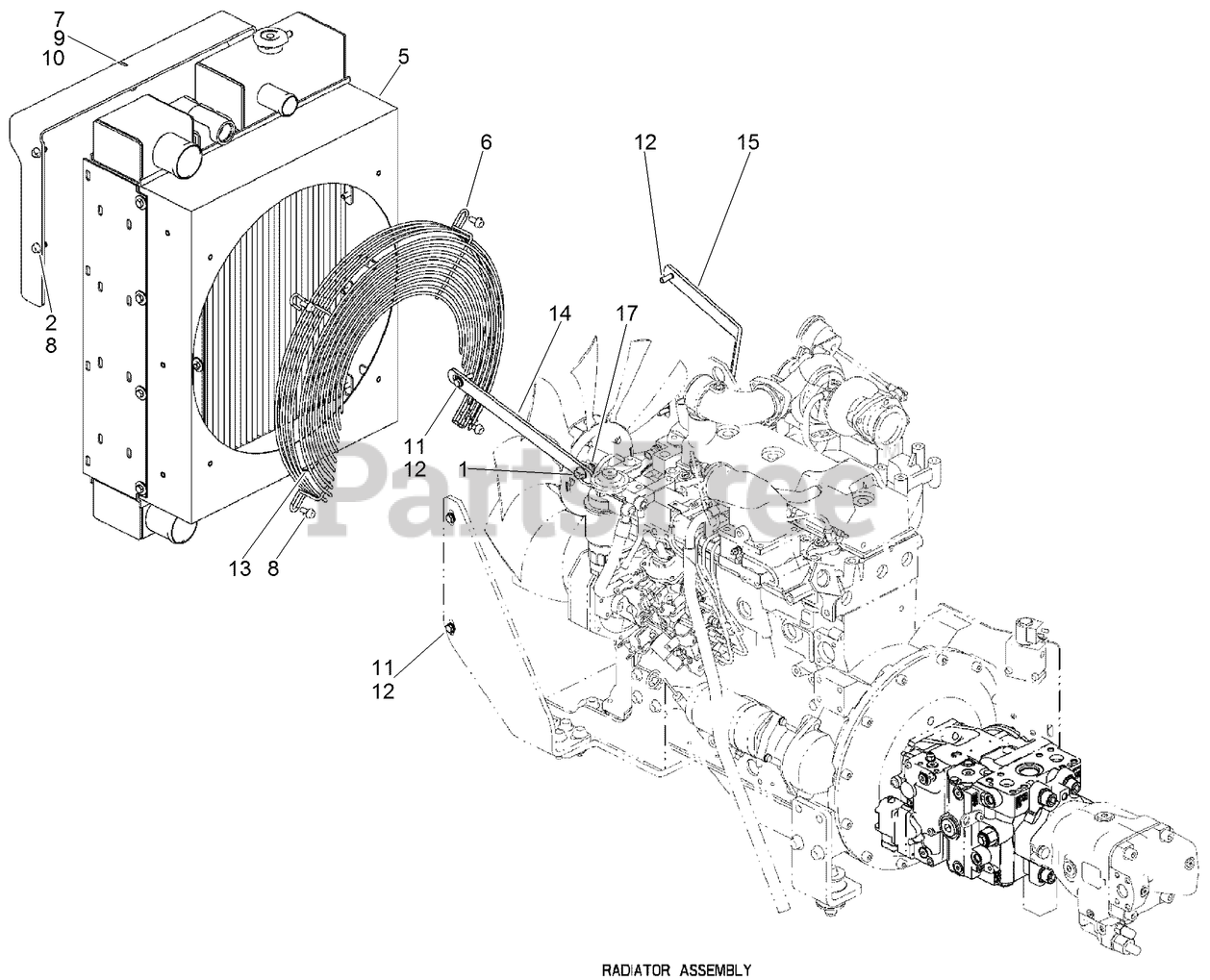 7
9
10

5

6

12

15

2
8

14

17

11
12

1

PartsTree

13

8

11
12

RADIATOR ASSEMBLY