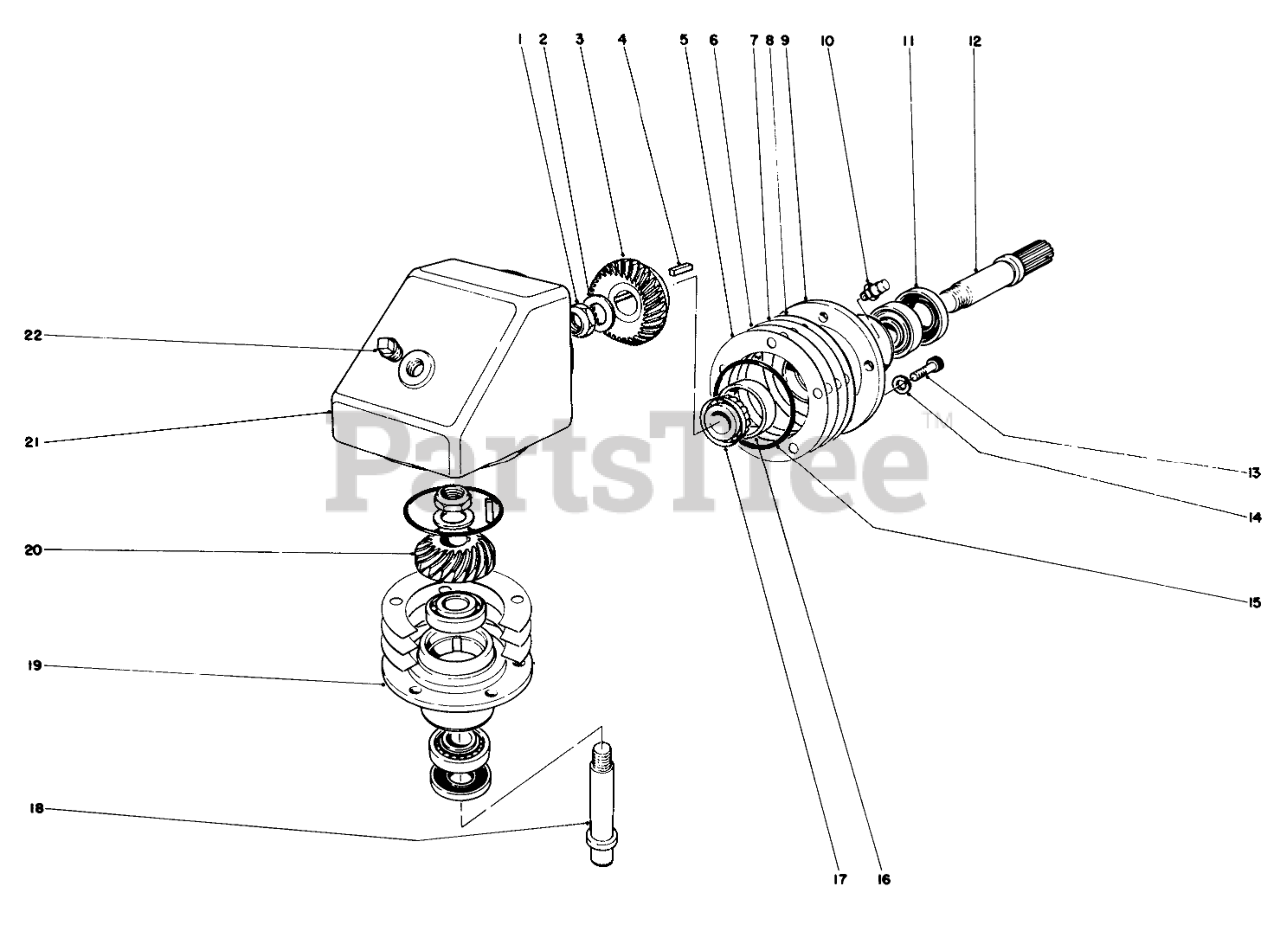 1 2 3 4 5 6 7 8 9 10 11 12

22

21

20

19

18

13

14

15

17 16

PartsTree™