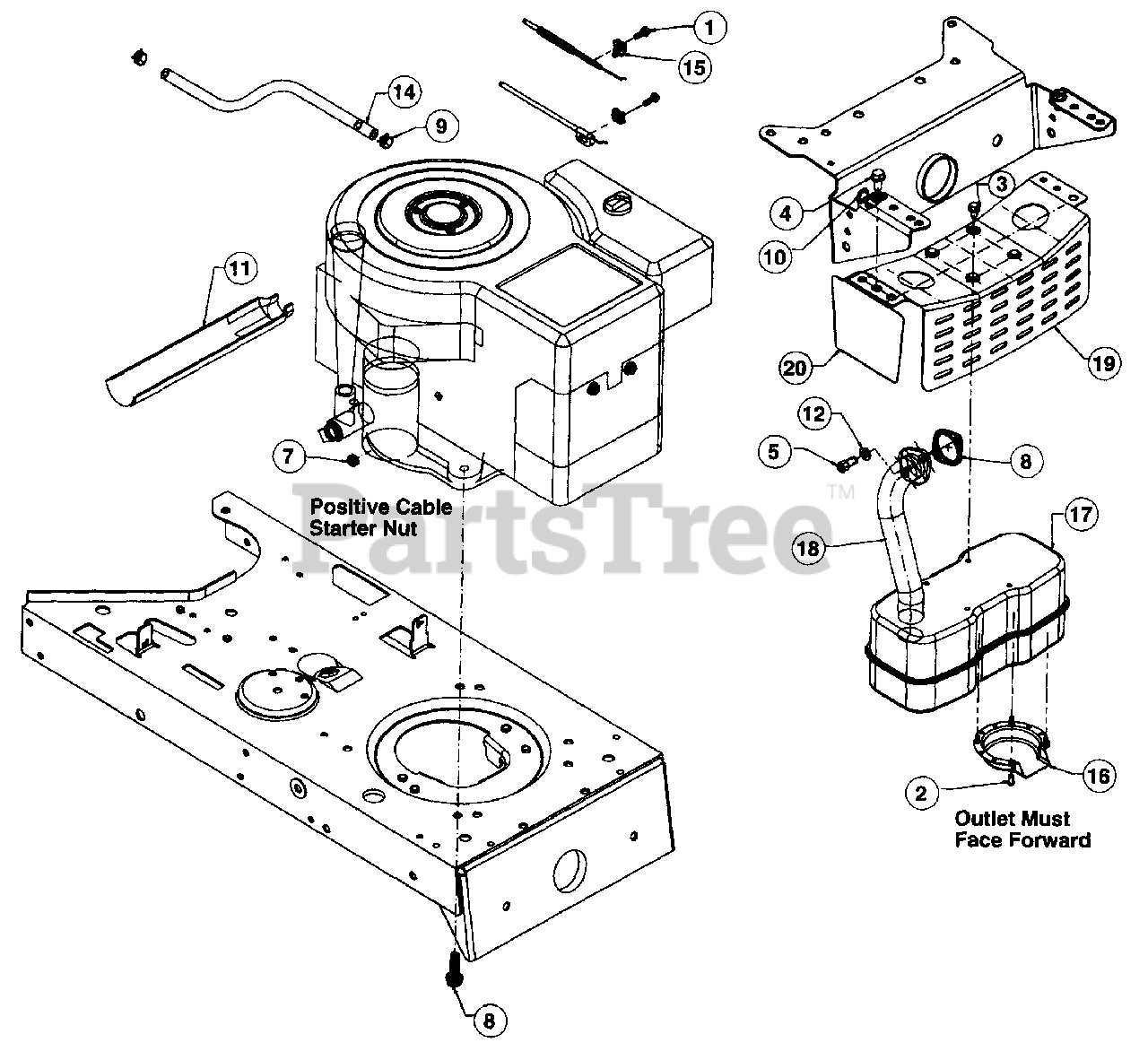 1
15
14
9
11
7
Positive Cable Starter Nut
PartsTree™
8
4
10
3
20
19
12
5
8
18
17
2
16
Outlet Must Face Forward