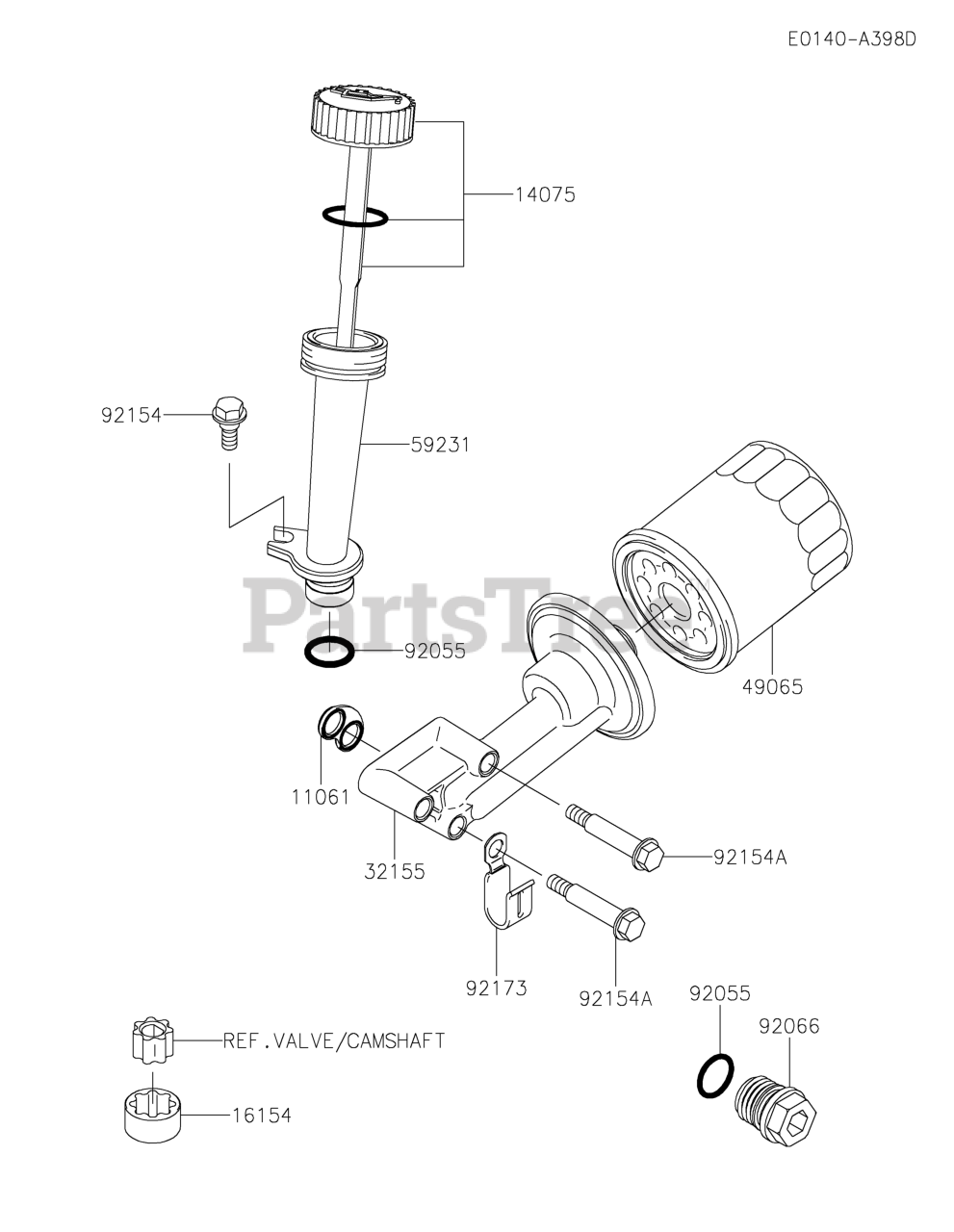 E0140-A398D

14075

92154

59231

PartsTree

92055

49065

11061

32155

92154A

92173

92154A

92055

92066

REF.VALVE/CAMSHAFT

16154