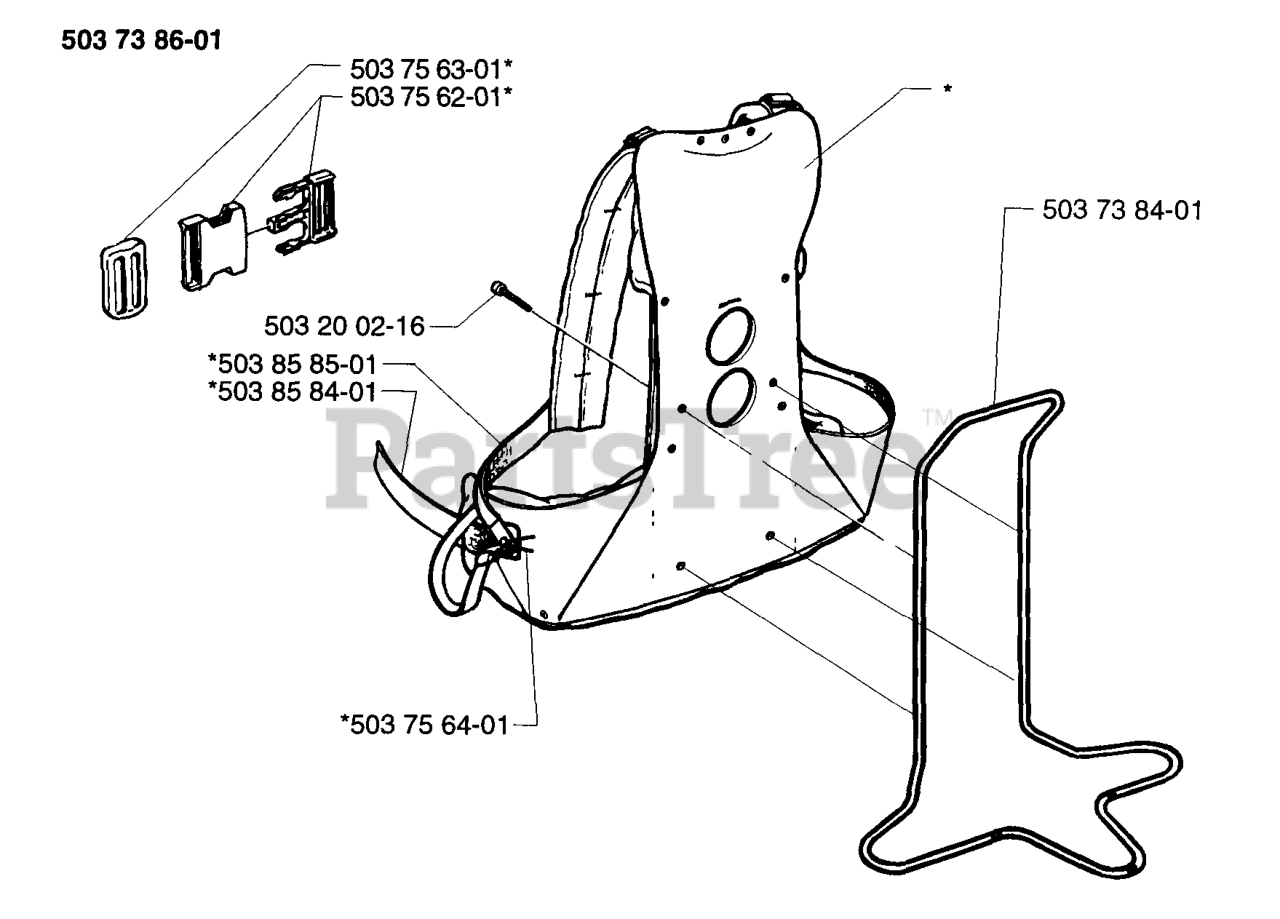 503 73 86-01

503 75 63-01*
503 75 62-01*

*

503 73 84-01

503 20 02-16

*503 85 85-01
*503 85 84-01

PartsTree™

*503 75 64-01