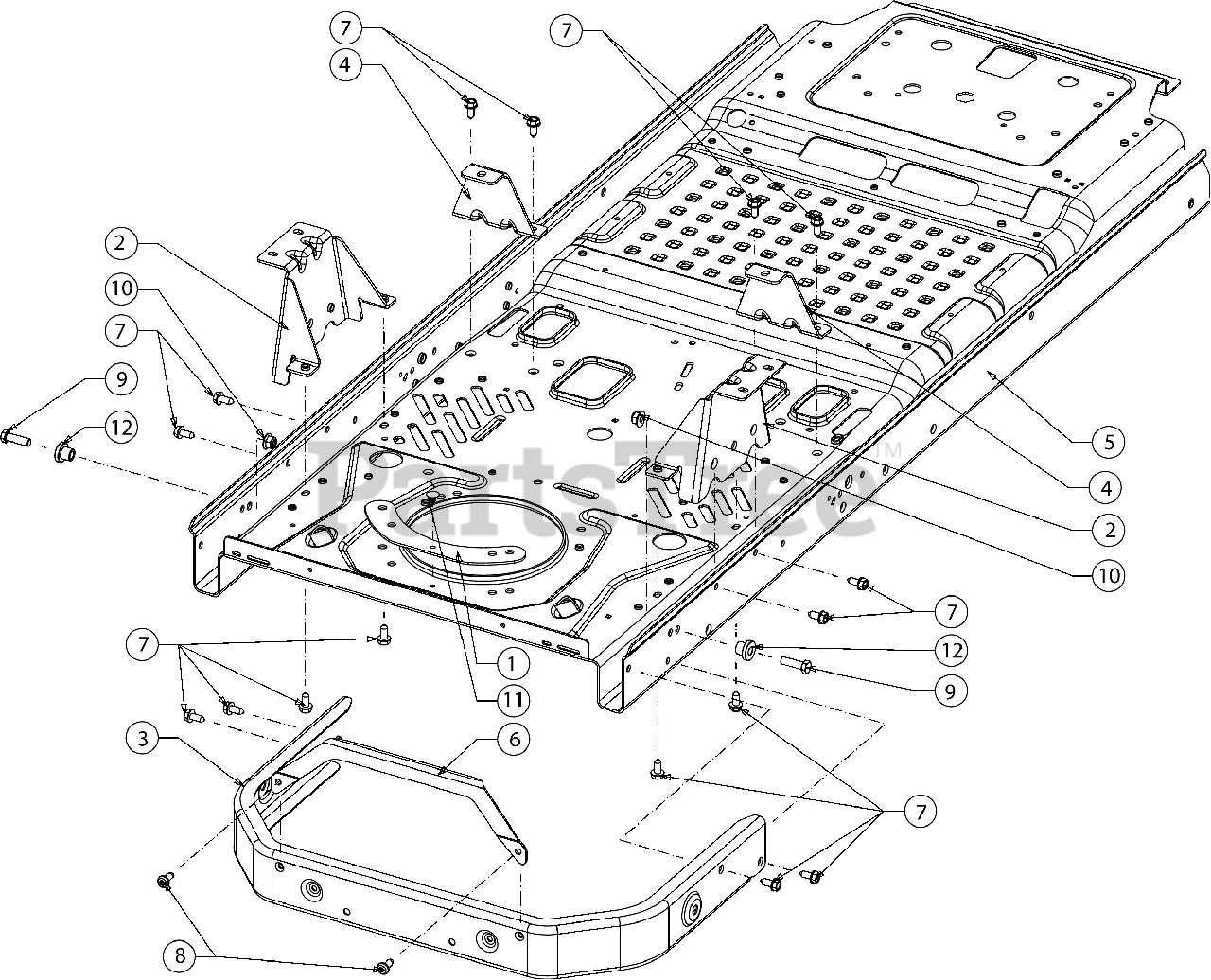 7
4
7
2
10
7
9
12
PartsTree™
5
4
2
10
7
12
9
7
1
11
3
6
7
8