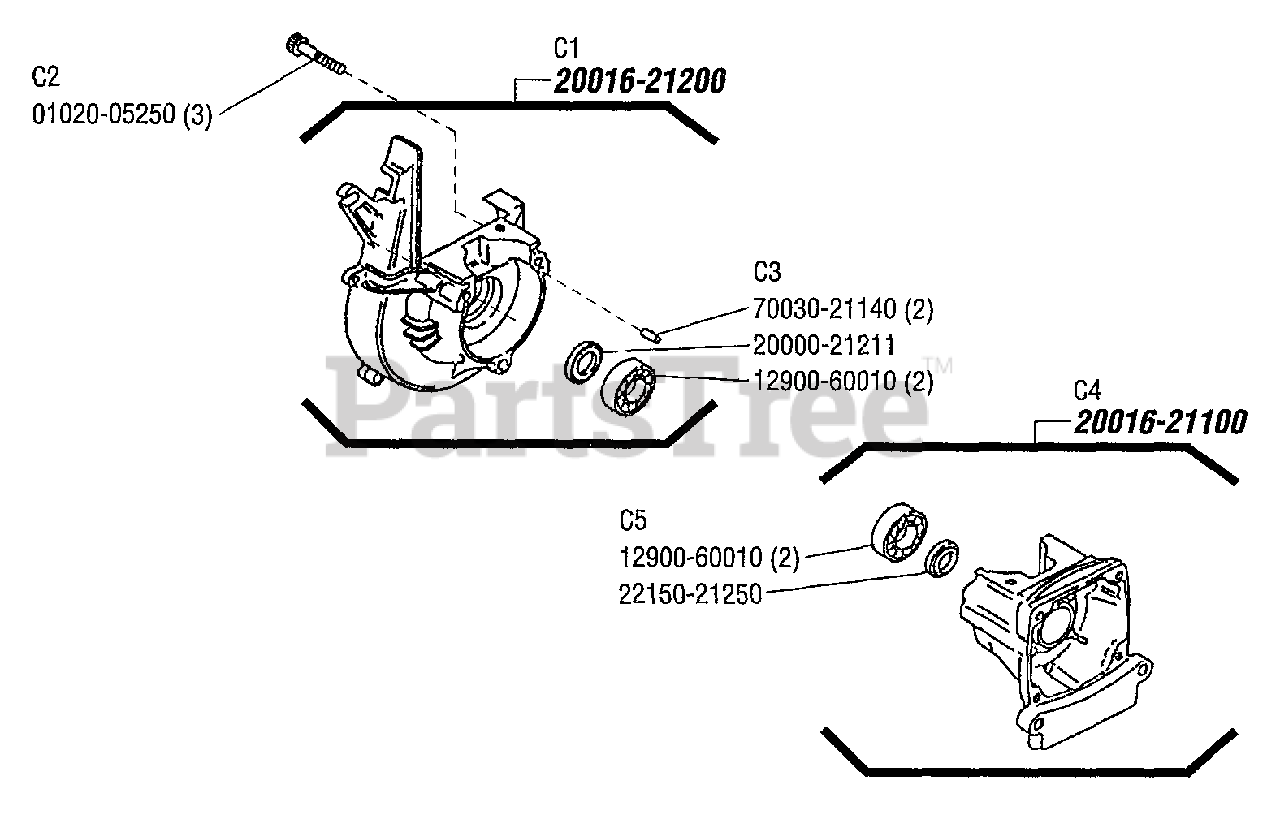 C2
01020-05250 (3)

C1
20016-21200

C3
70030-21140 (2)
20000-21211
12900-60010 (2)

PartsTree™

C4
20016-21100

C5
12900-60010 (2)
22150-21250