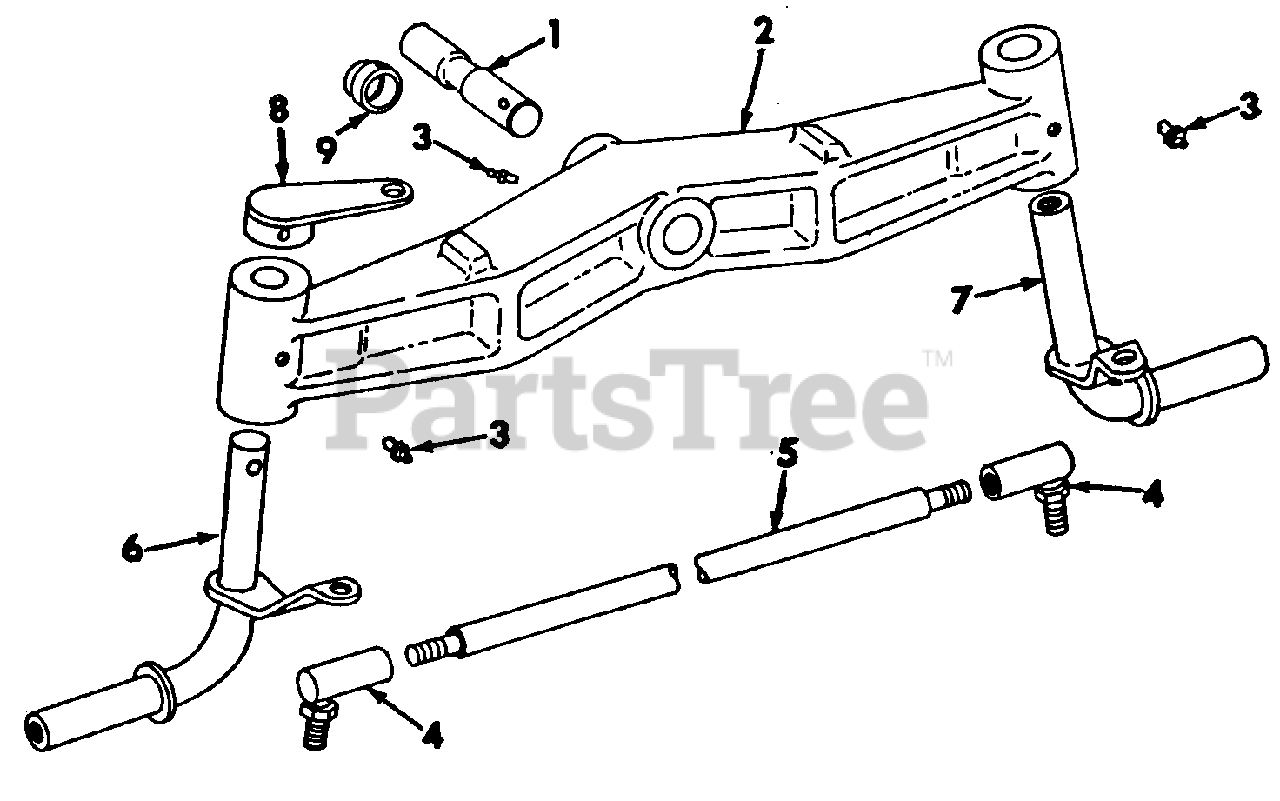 1
2
8
9
3
3
7
PartsTree™
3
5
4
6
4