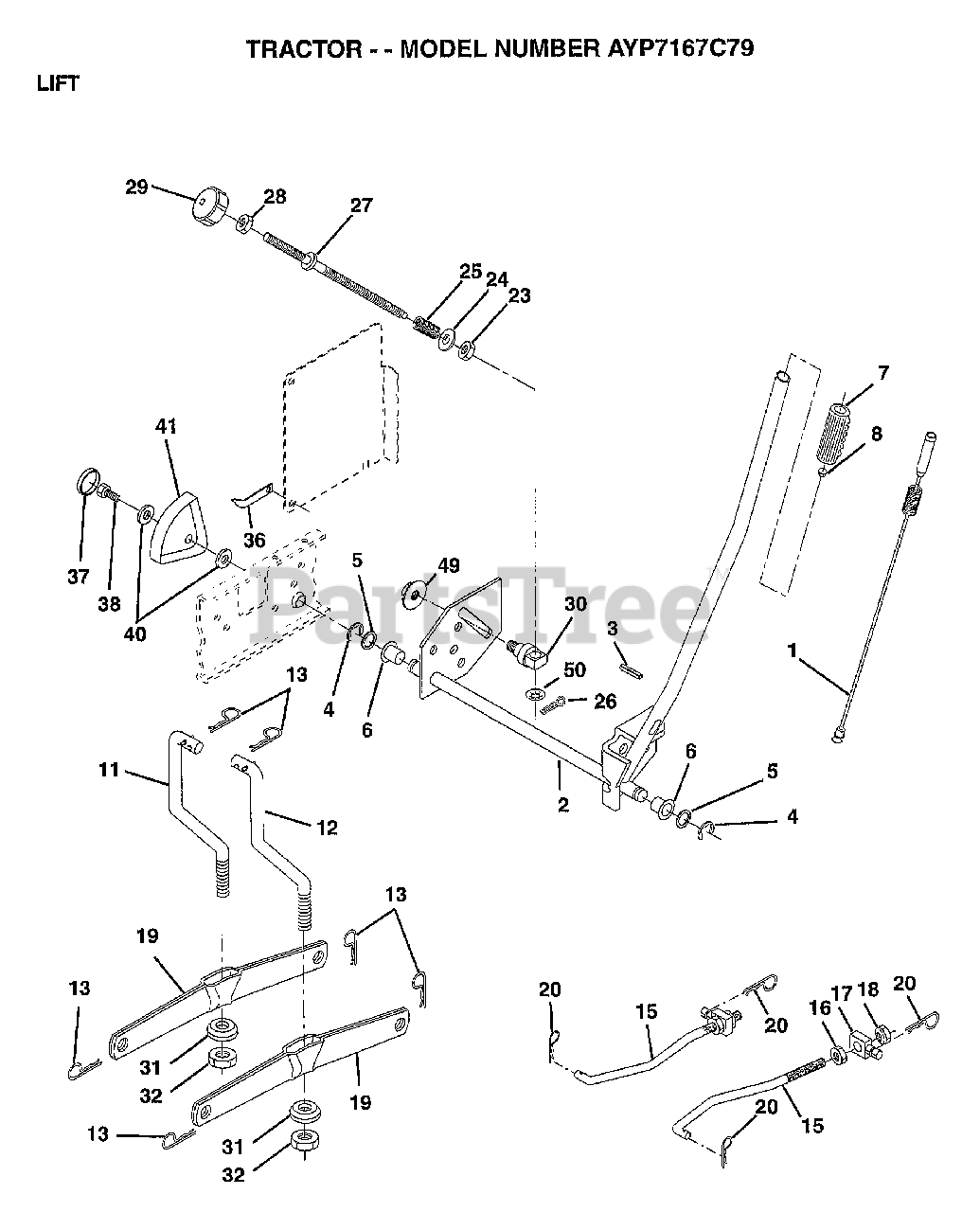 TRACTOR - - MODEL NUMBER AYP7167C79

LIFT

29
28
27
25
24
23
7
8
41
36
37
38
40
5
49
30
3
1
4
6
50
26
13
11
12
2
6
5
4
13
19
13
31
32
19
13
31
32
20
15
20
16
17
18
20
20
15

PartsTree