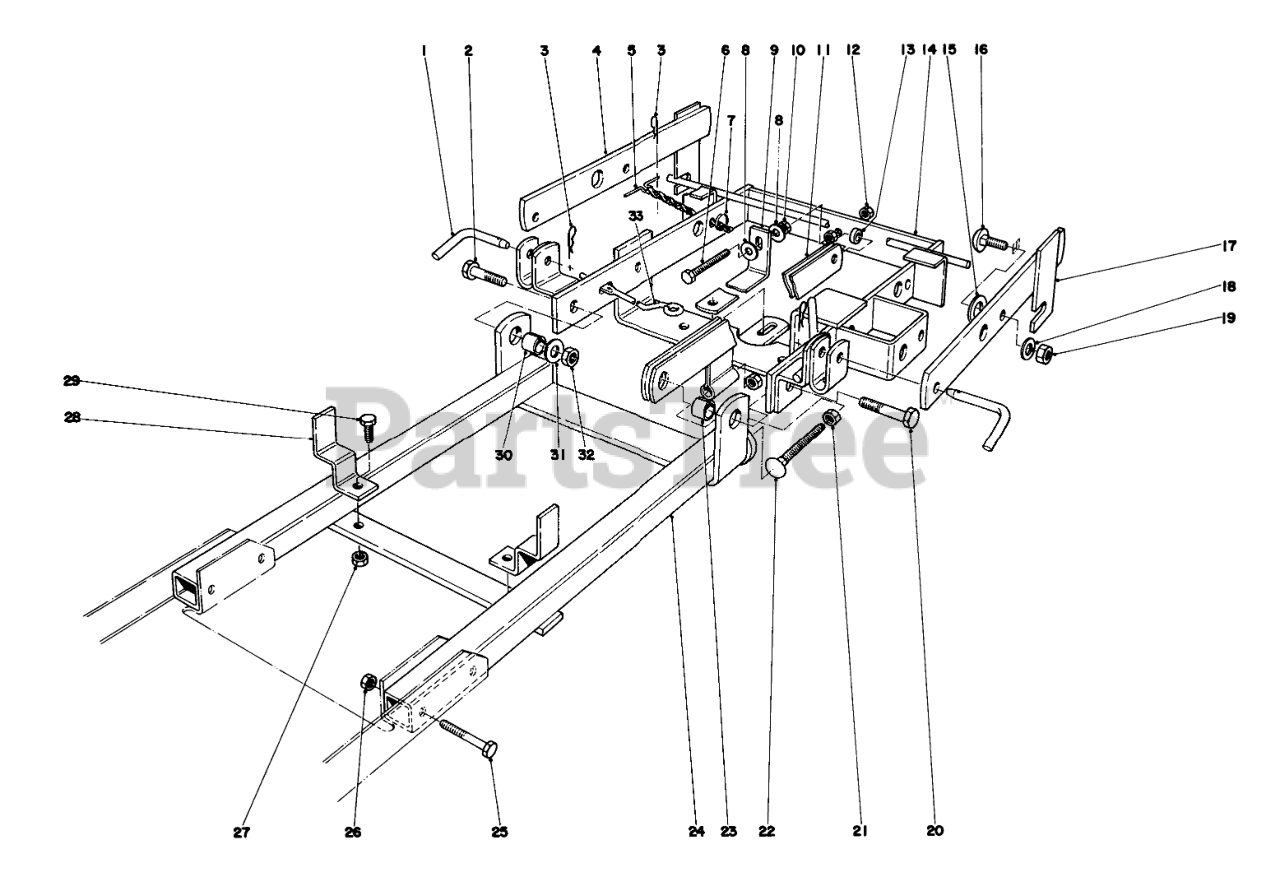 1 2 3 4 5 3 6 8 9 10 11 12 13 14 15 16

7

8

33

17

18

19

29

28

30 31 32

PartsTree

27 26 25 24 23 22 21 20