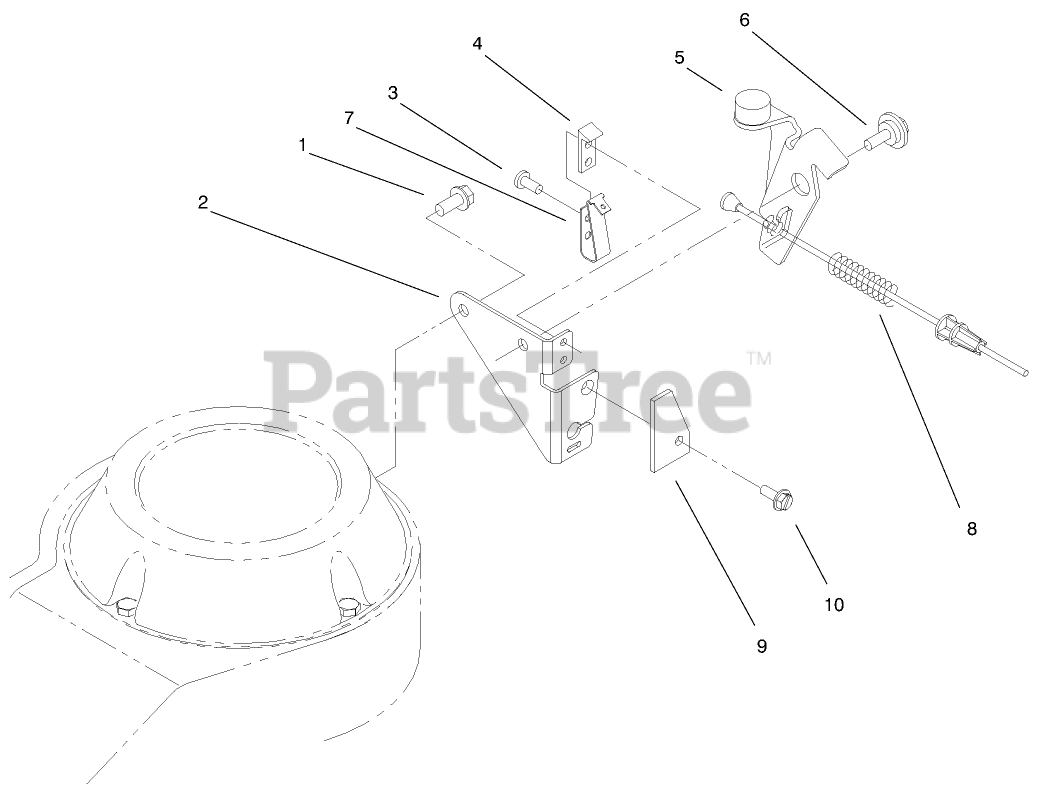 4
6
5
3
7
1
2
PartsTree™
8
10
9