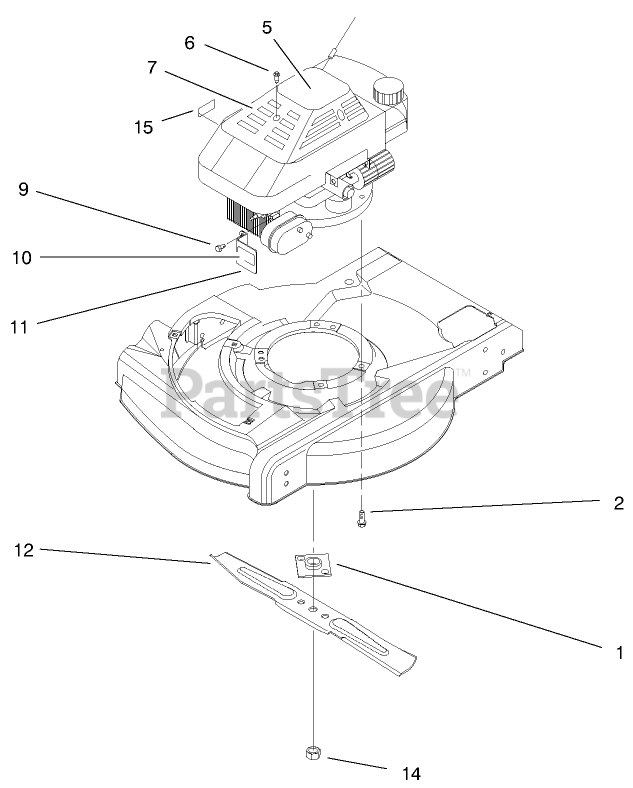 5
6
7
15
9
10
11
PartsTree™
2
12
1
14