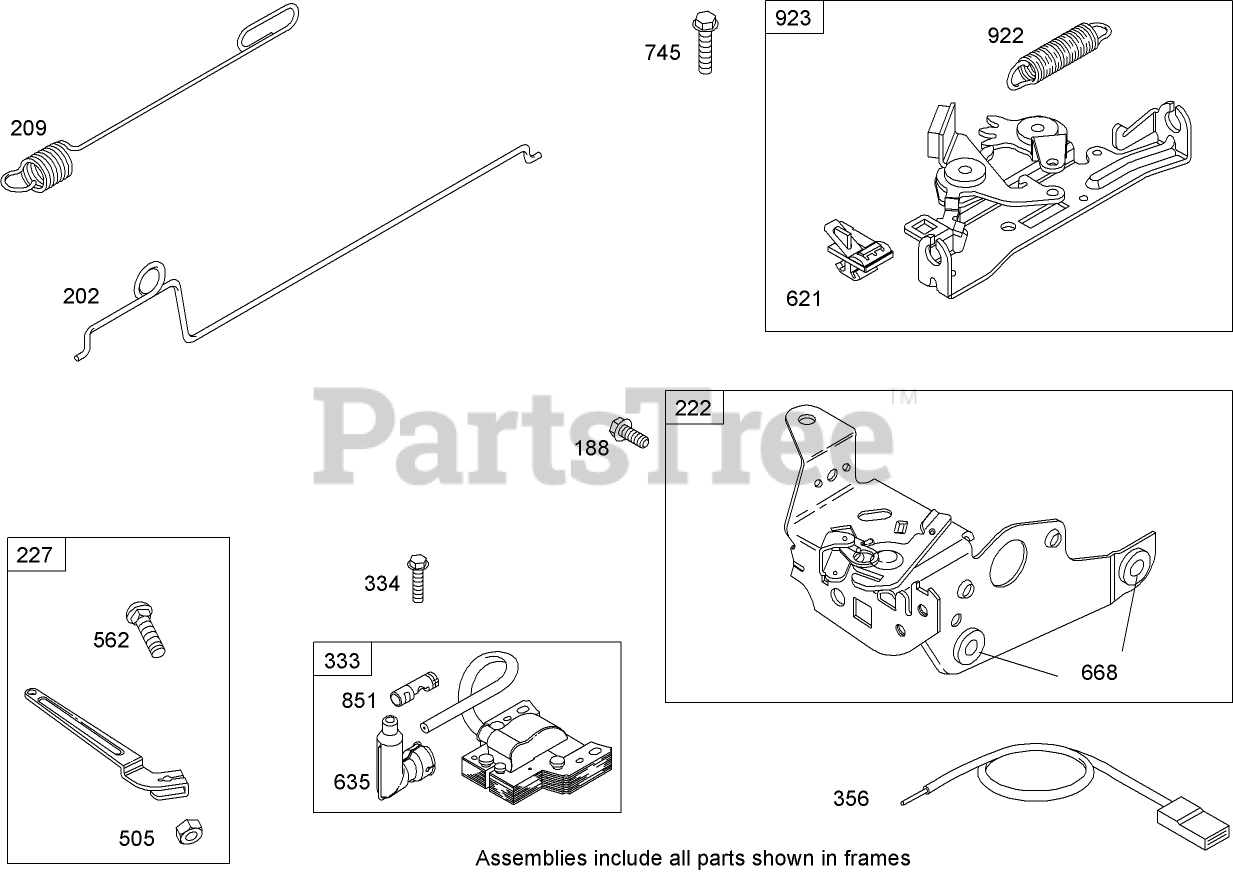 209

202

745

923

922

621

PartsTree™

188

222

668

227

562

505

334

333

851

635

356

Assemblies include all parts shown in frames