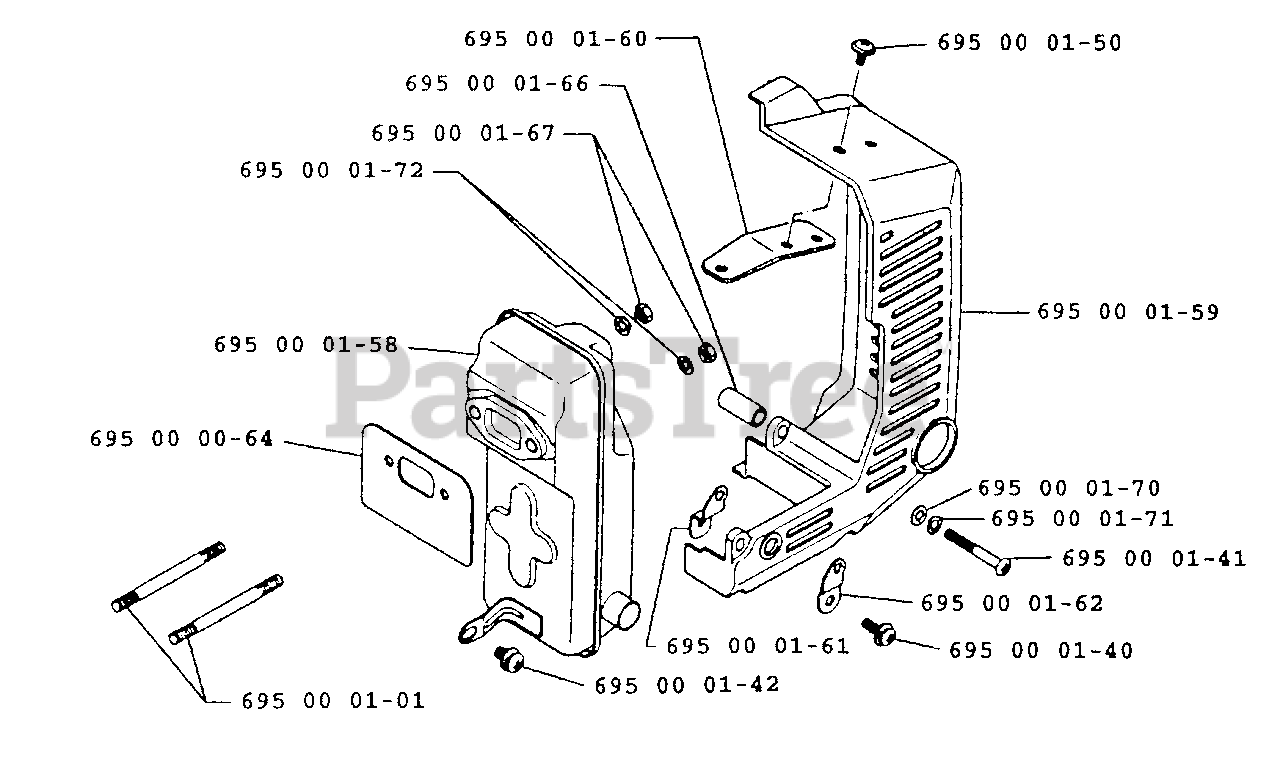 695 00 01-60
695 00 01-50
695 00 01-66
695 00 01-67
695 00 01-72
695 00 01-59
695 00 01-58
PartsTree
695 00 00-64
695 00 01-70
695 00 01-71
695 00 01-41
695 00 01-62
695 00 01-61
695 00 01-40
695 00 01-42
695 00 01-01