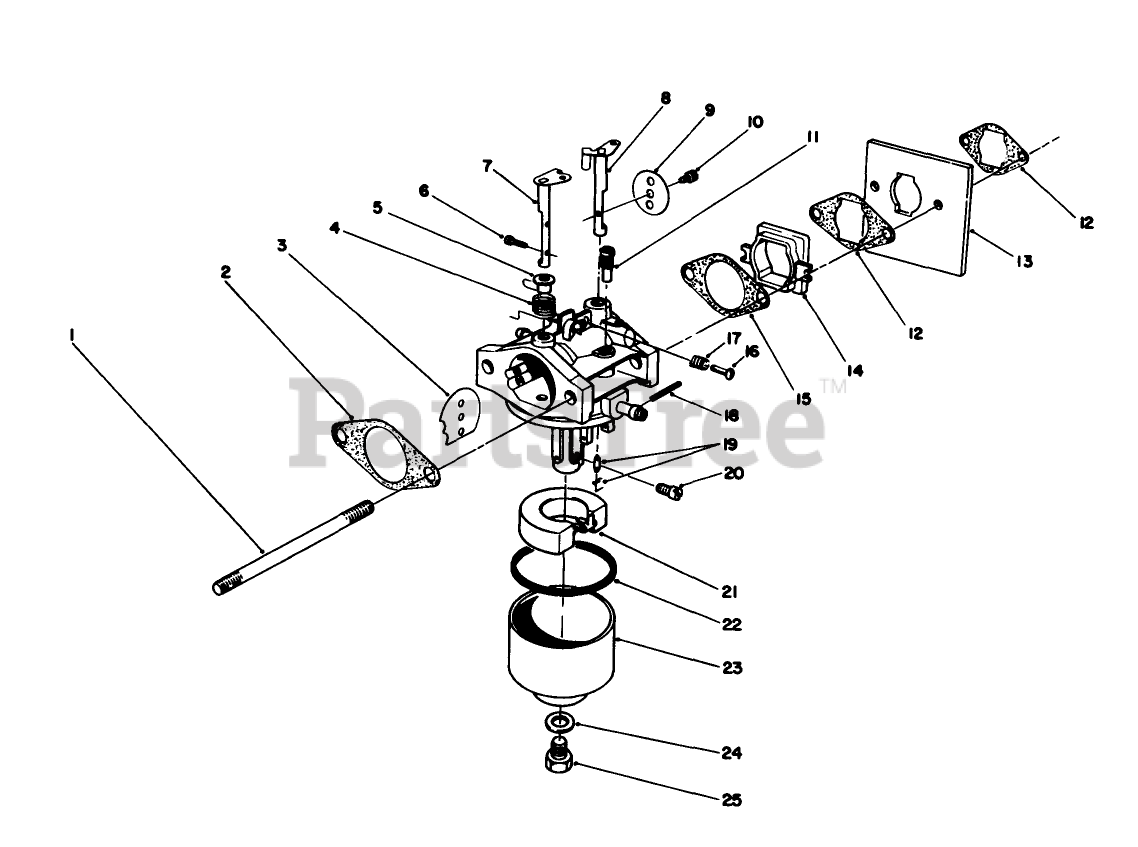 8
9
10
11
7
6
5
4
3
2
1
12
13
12
14
15
17
16
18
19
20
21
22
23
24
25
PartsTree™