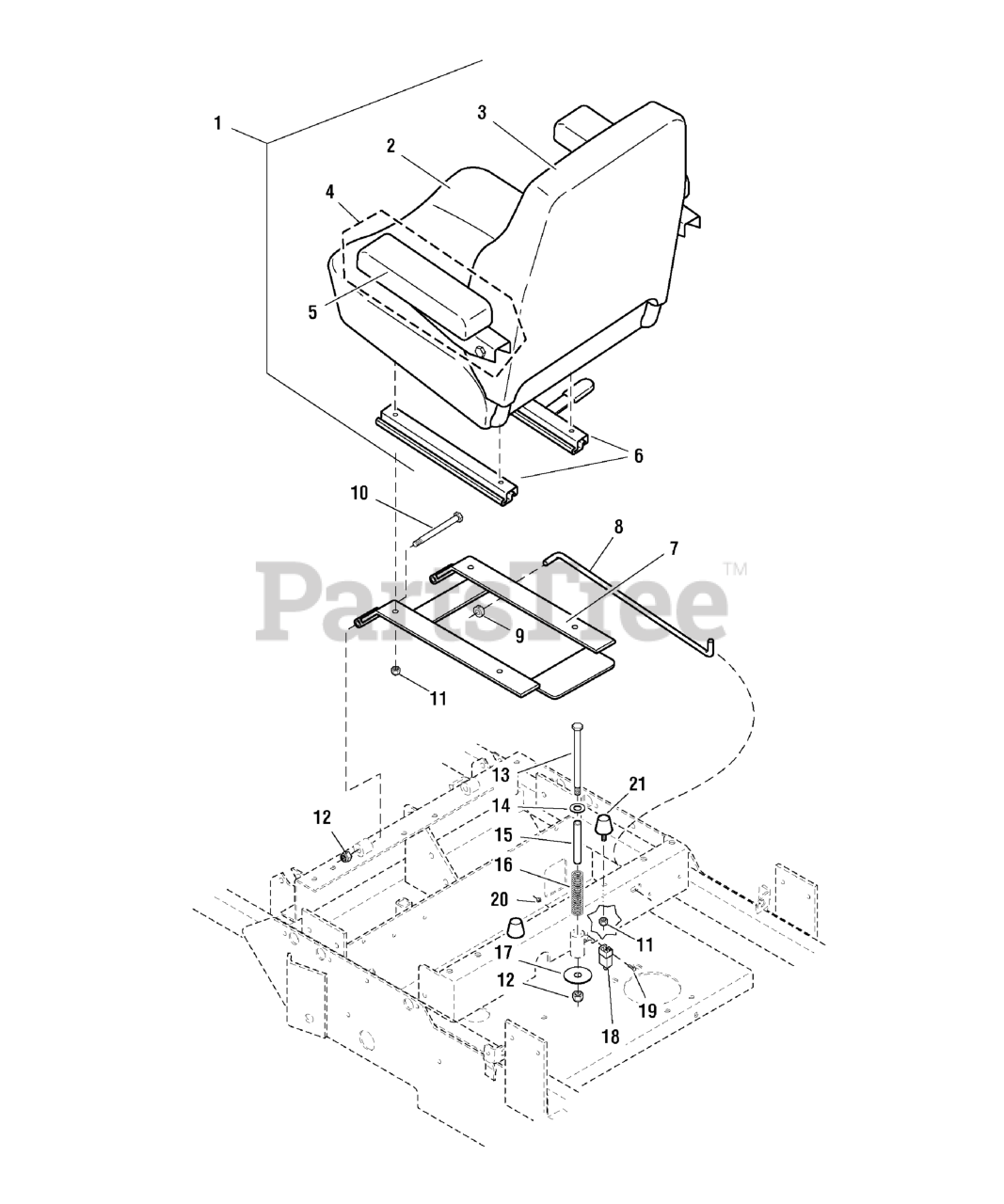 1
3
2
4
5
6
10
8
7
PartsTree™
9
11
13
21
14
12
15
16
20
11
17
12
19
18