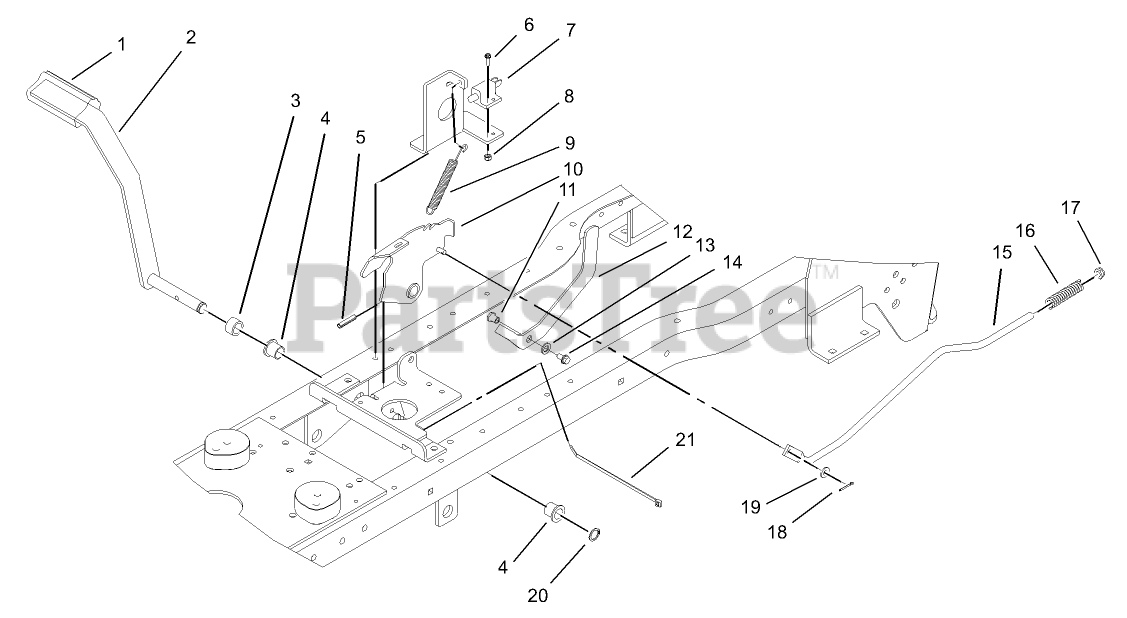 1
2
3
4
5
6
7
8
9
10
11
12
13
14
15
16
17
PartsTree™
21
19
18
4
20