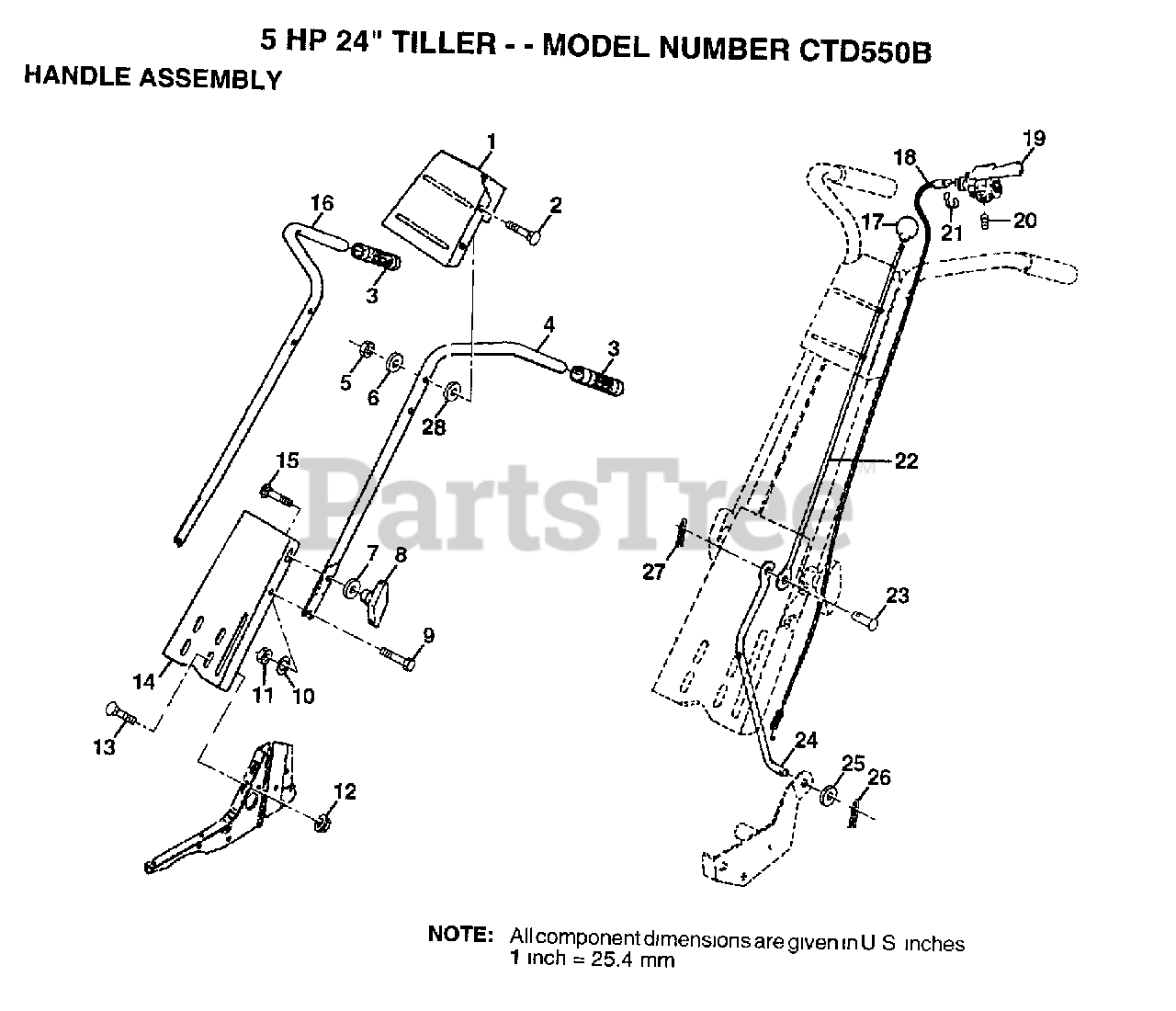 5 HP 24" TILLER - - MODEL NUMBER CTD550B
HANDLE ASSEMBLY

1
2
16
3
4
3
5
6
28
15
7
8
9
14
11
10
13
12
19
18
17
21
20
22
27
23
24
25
26

PartsTree

NOTE: All component dimensions are given in U S inches
1 inch = 25.4 mm