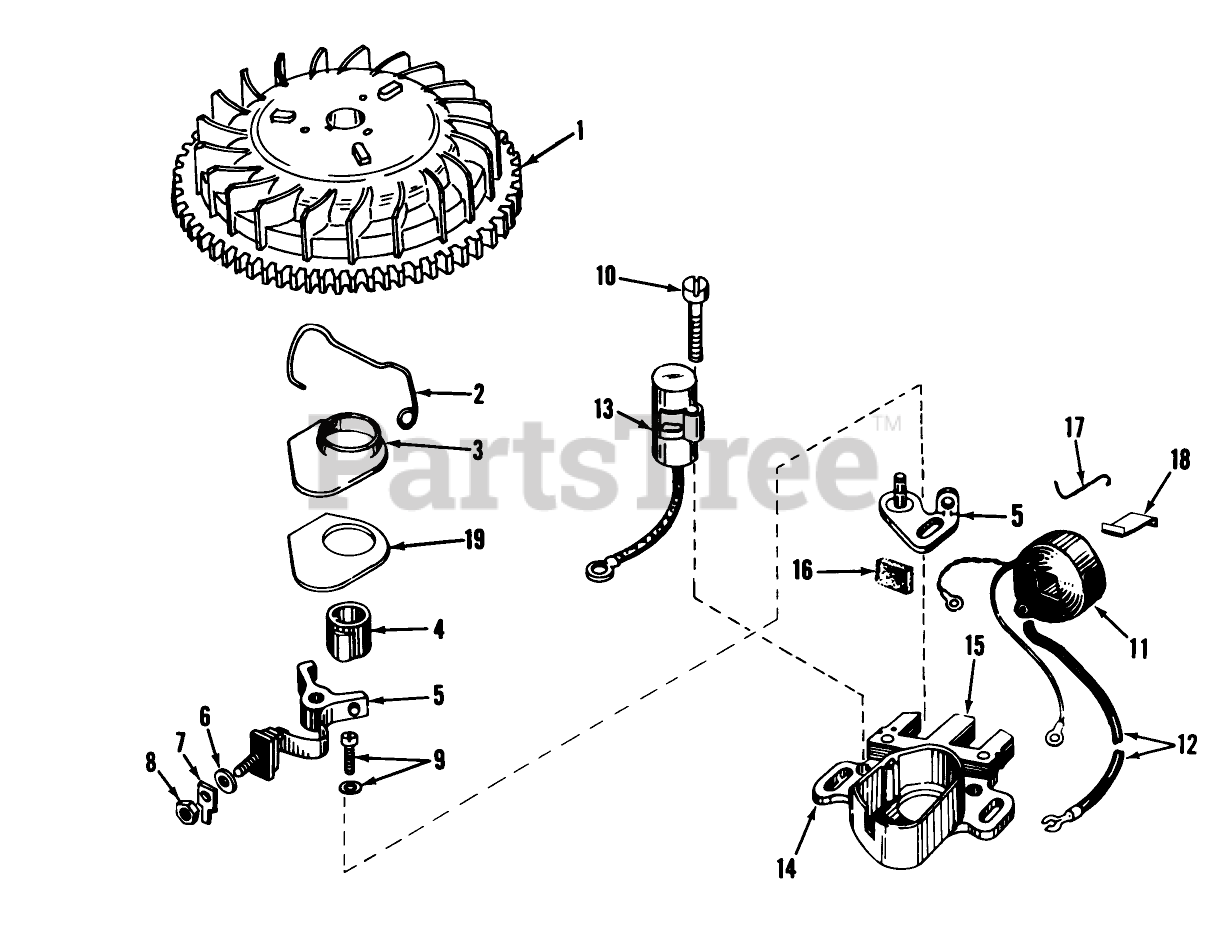 1
10
2
3
13
PartsTree™
17
18
5
19
16
4
11
15
5
6
7
8
9
12
14