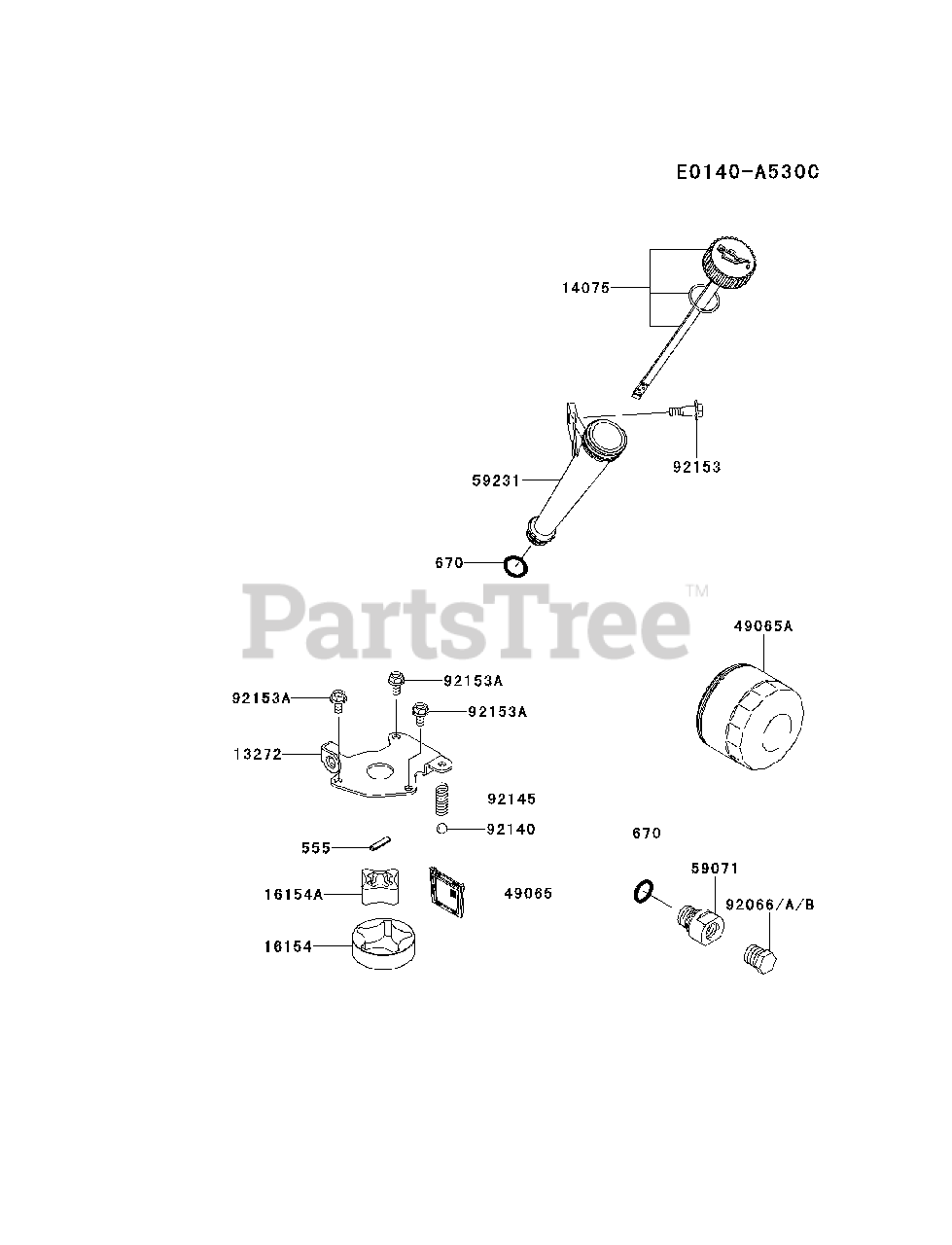 E0140-A530C

14075

92153

59231

670

PartsTree™

49065A

92153A

92153A

92153A

13272

92145

92140

670

555

59071

16154A

49065

92066/A/B

16154